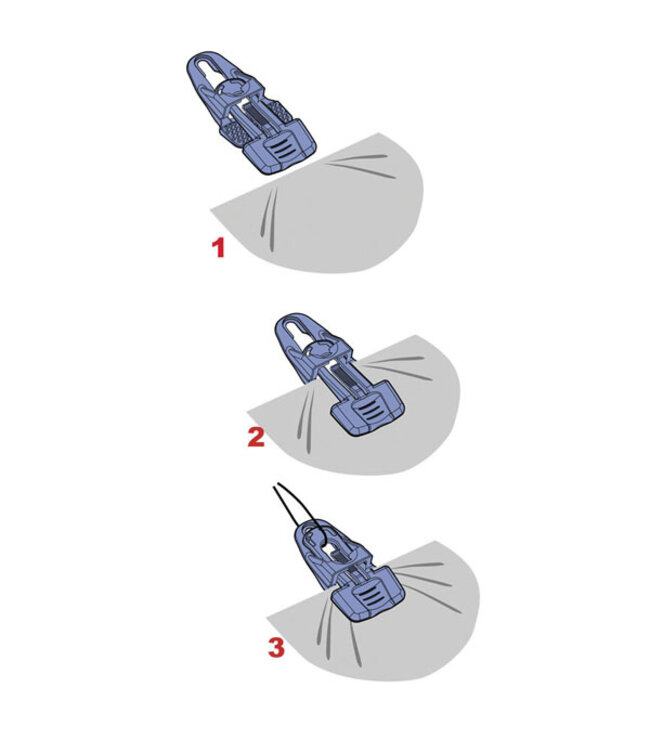 1

2

3