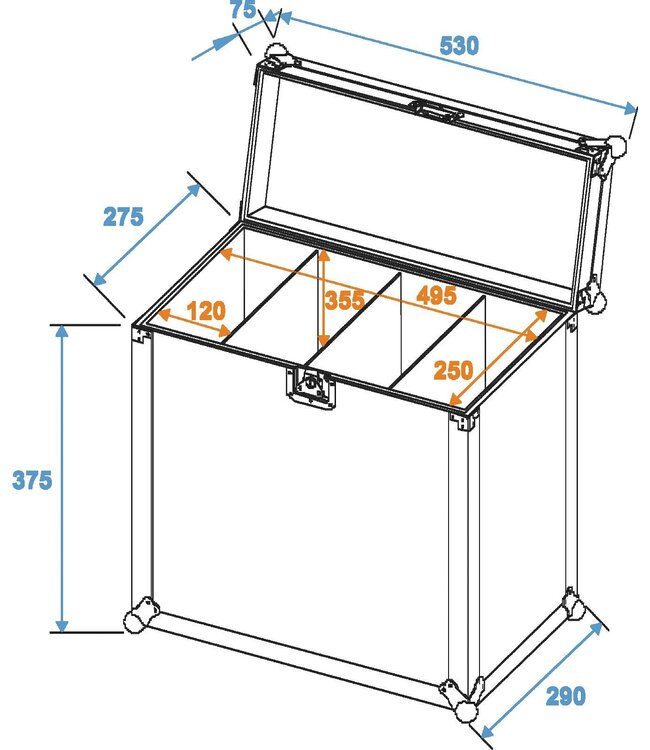 75
530
275
120
355
495
250
375
290