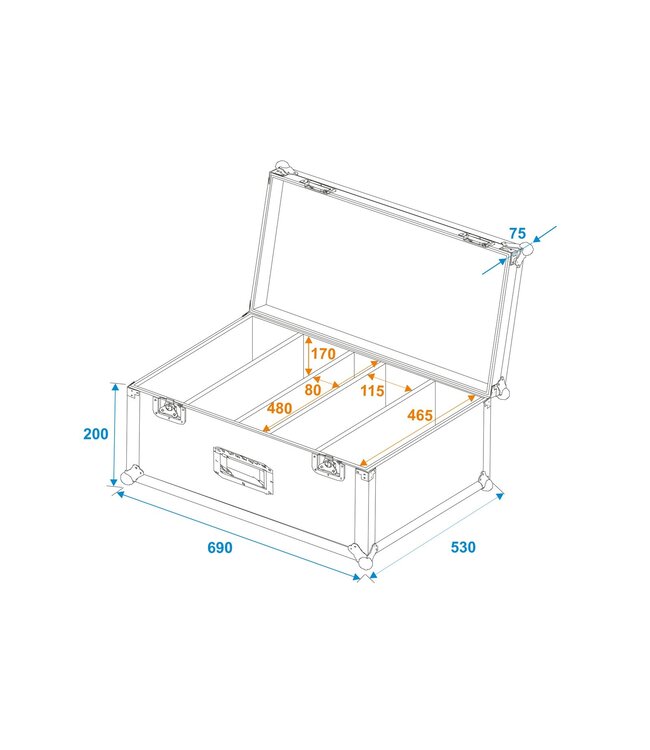 75

170

80

115

480

465

200

690

530