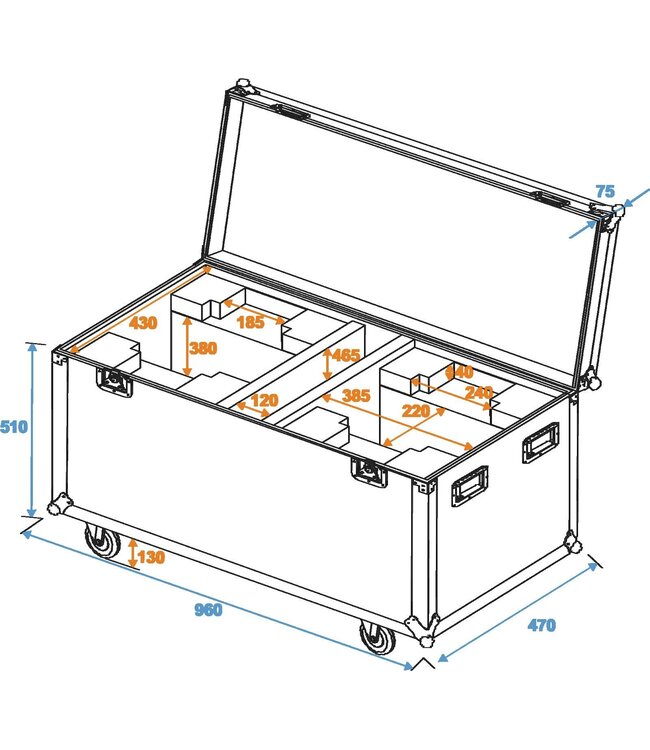 75
430
185
380
465
140
240
120
385
220
510
130
960
470