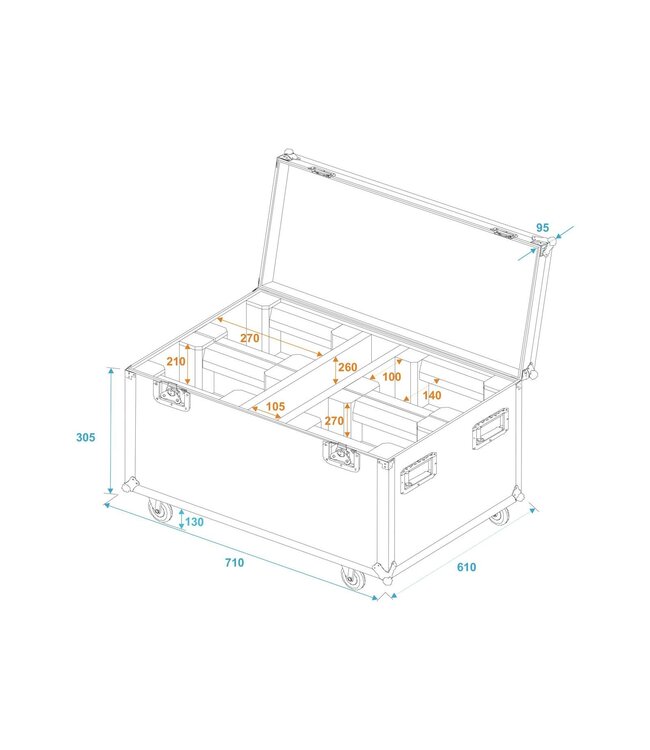 95
270
210
260
100
140
105
270
305
130
710
610