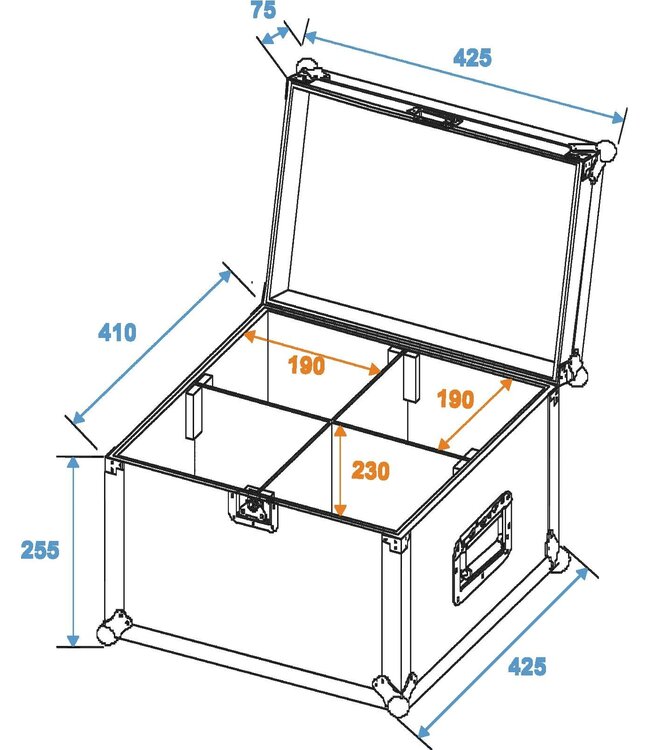 75
425
410
190
190
230
255
425