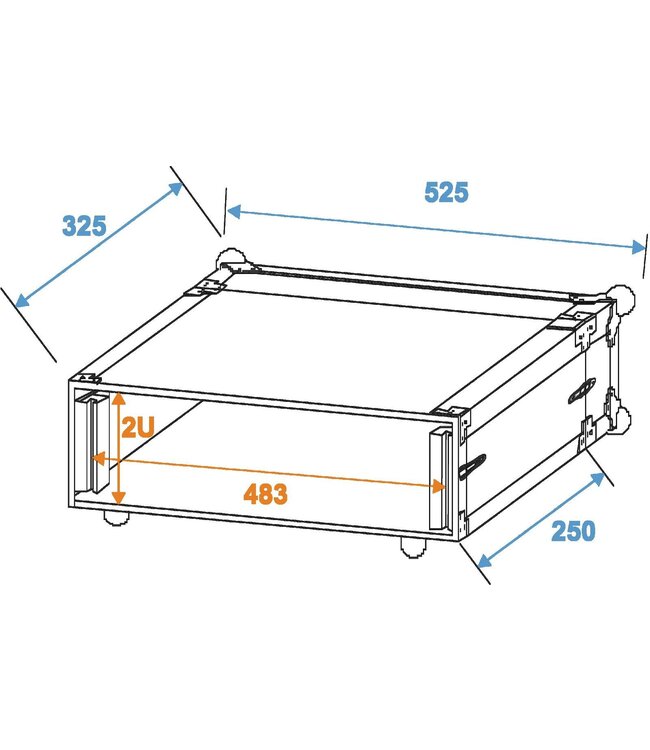 325

525

2U

483

250