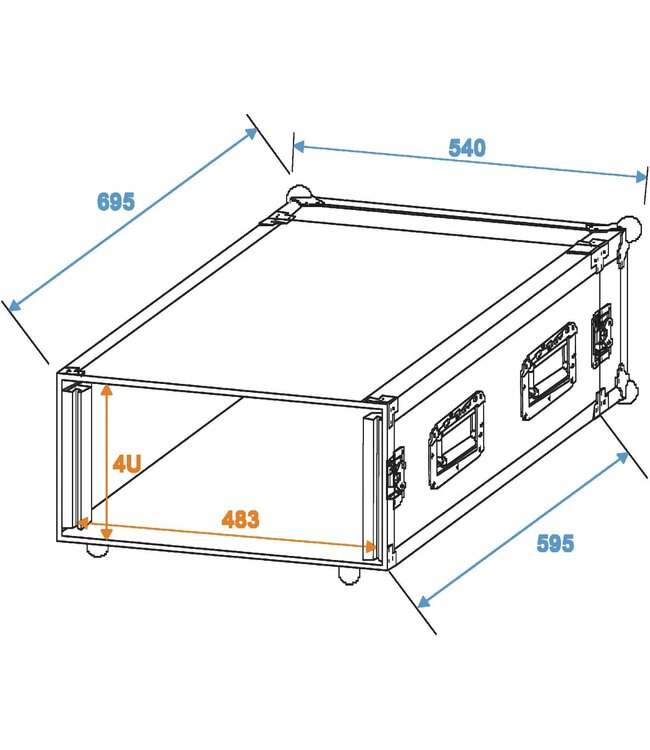 695

540

4U

483

595