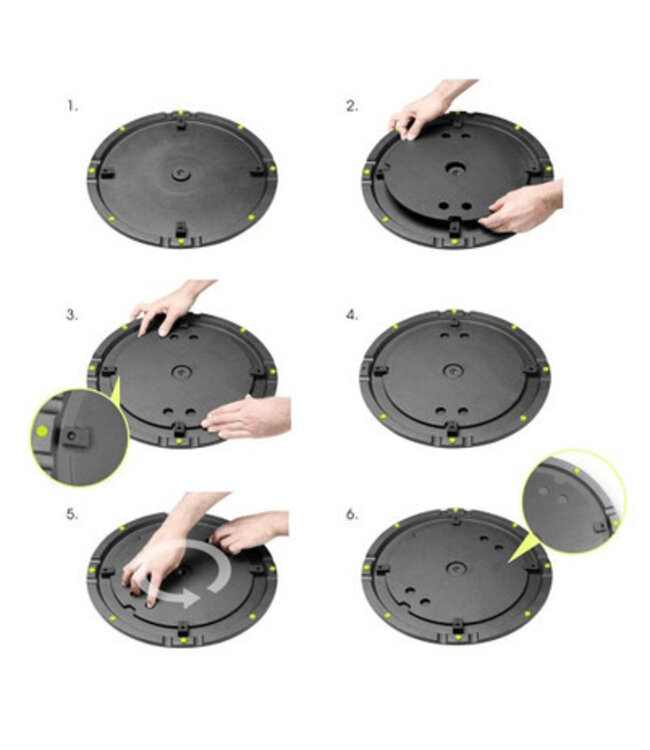 1.

2.

3.

4.

5.

6.