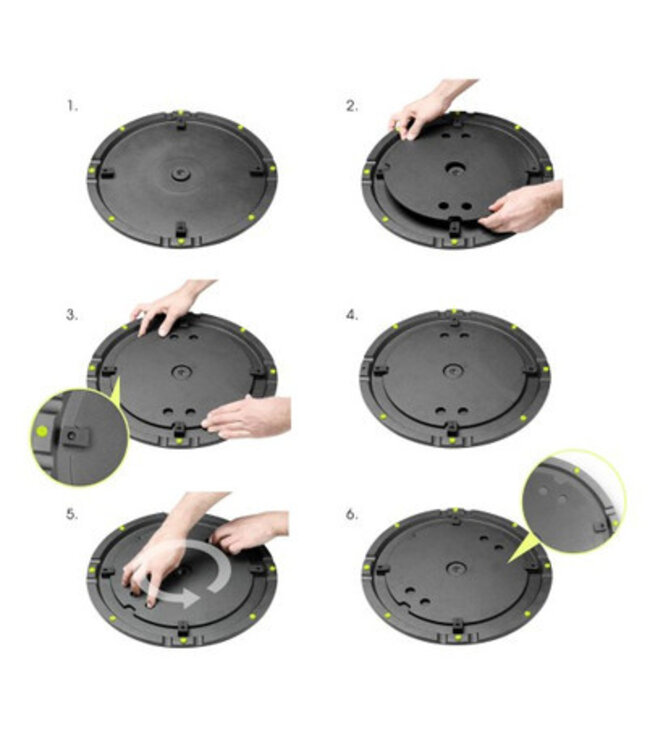 1.

2.

3.

4.

5.

6.