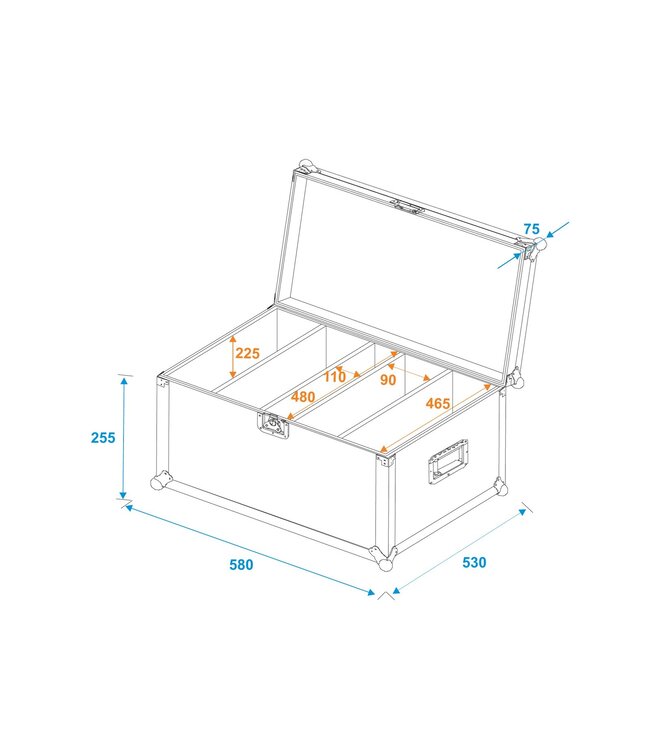 75
225
110
90
480
465
255
580
530