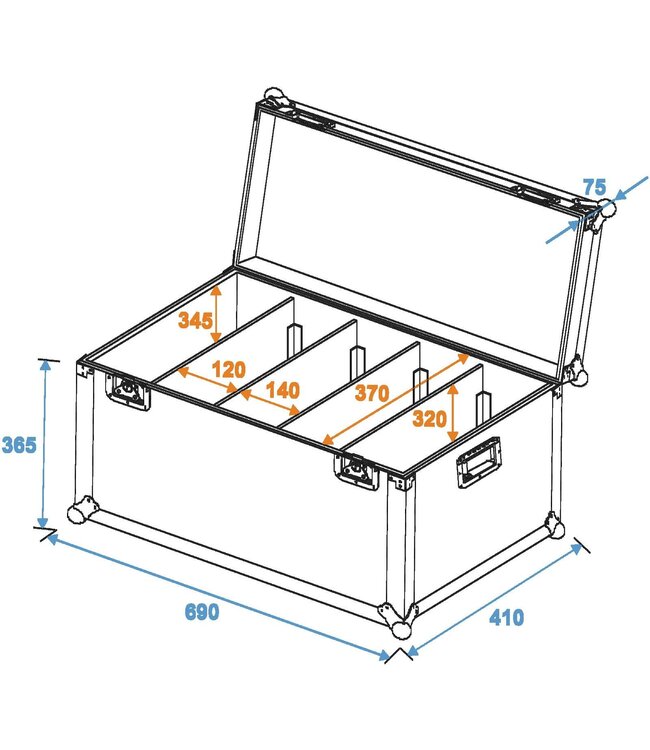 75
345
120
140
370
320
365
690
410