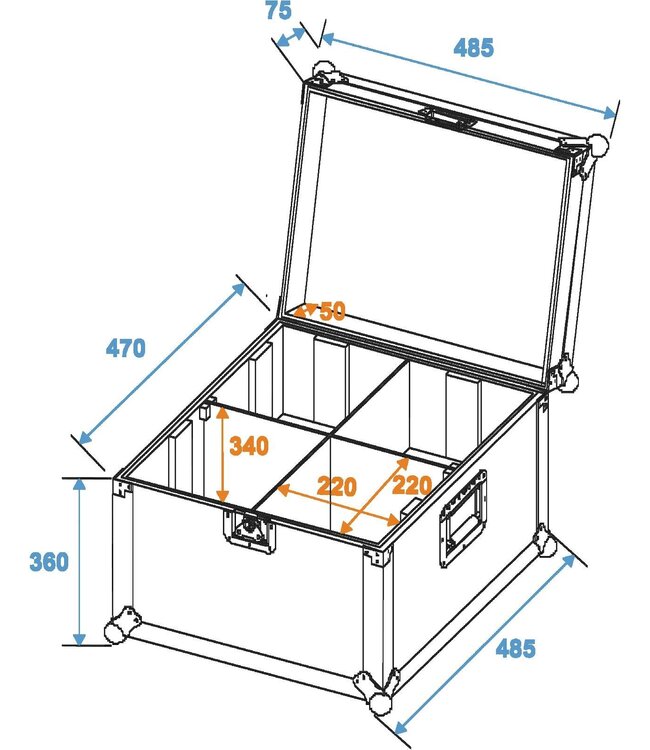 75
485
50
470
340
220
220
360
485