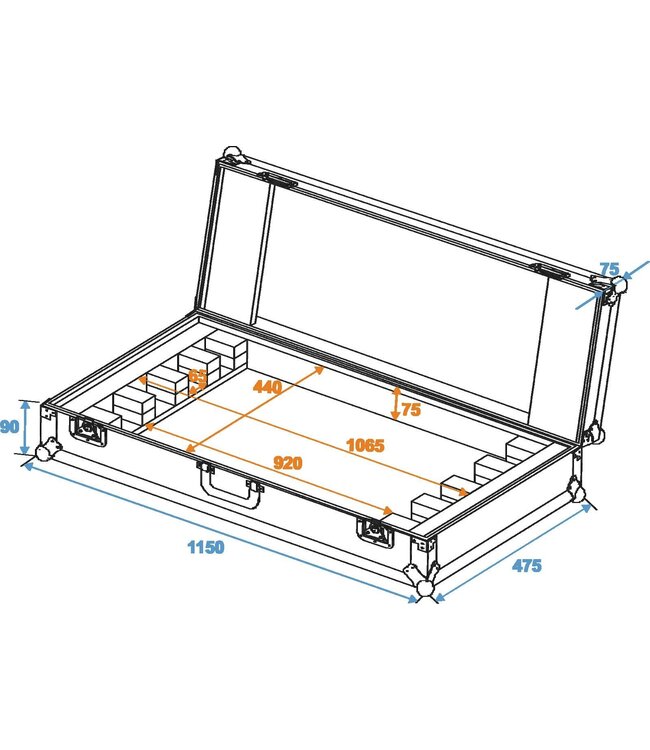 75
65
440
75
90
1065
920
1150
475