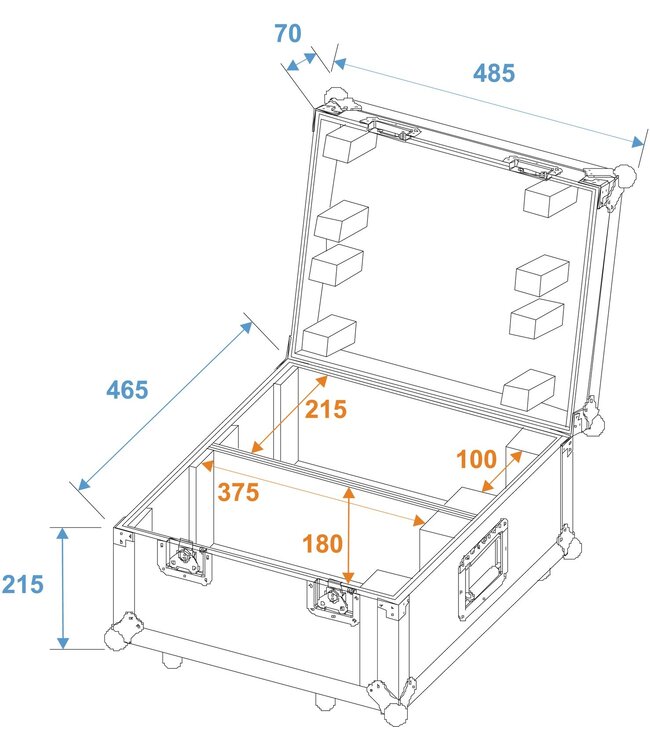 70
485
465
215
100
375
180
215