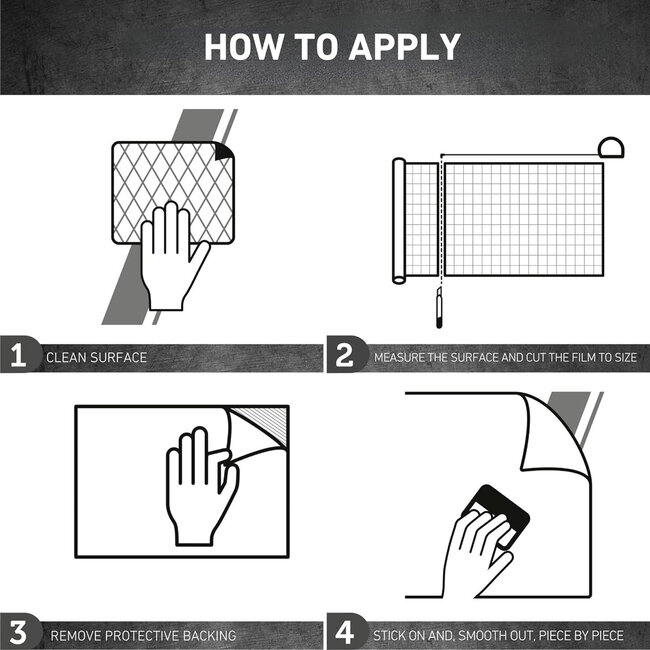 HOW TO APPLY

1 CLEAN SURFACE

2 MEASURE THE SURFACE AND CUT THE FILM TO SIZE

3 REMOVE PROTECTIVE BACKING

4 STICK ON AND, SMOOTH OUT, PIECE BY PIECE