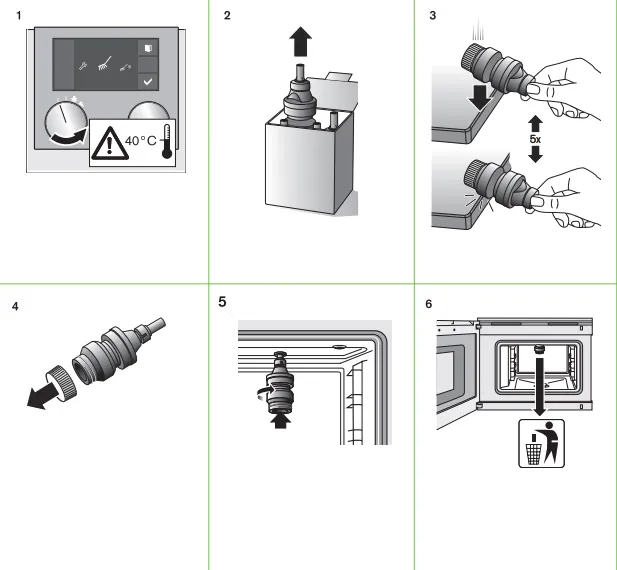 1

40°C

2

3

5x

4

5

6