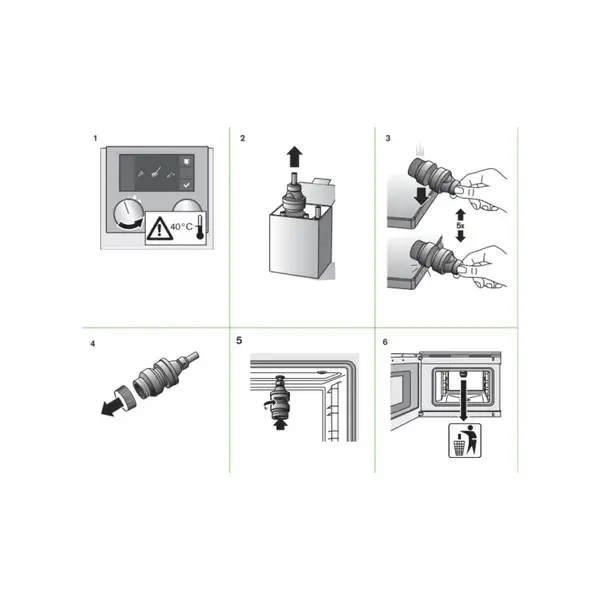 1

40°C

2

3

5x

4

5

6