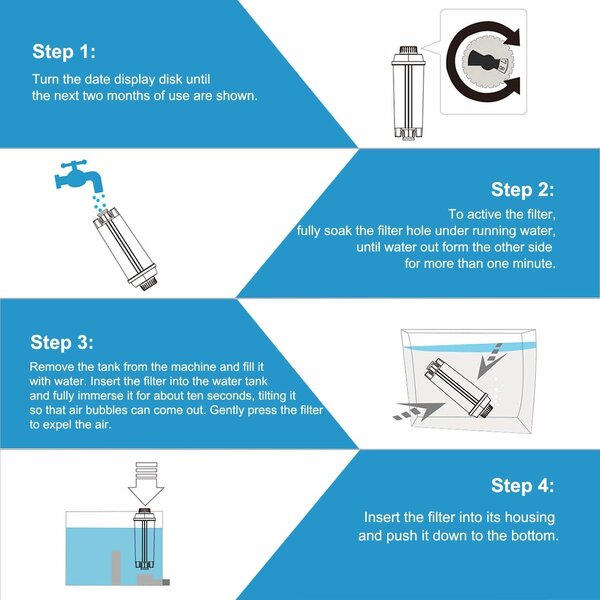 Step 1:

Turn the date display disk until the next two months of use are shown.

Step 2:

To active the filter, fully soak the filter hole under running water, until water out form the other side for more than one minute.

Step 3:

Remove the tank from the machine and fill it with water. Insert the filter into the water tank and fully immerse it for about ten seconds, tilting it so that air bubbles can come out. Gently press the filter to expel the air.

Step 4:

Insert the filter into its housing and push it down to the bottom.