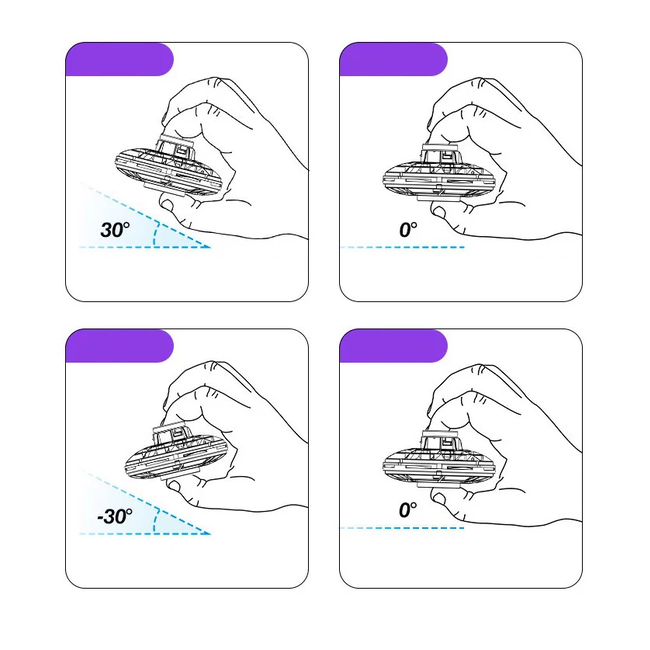 30°

0°

-30°

0°