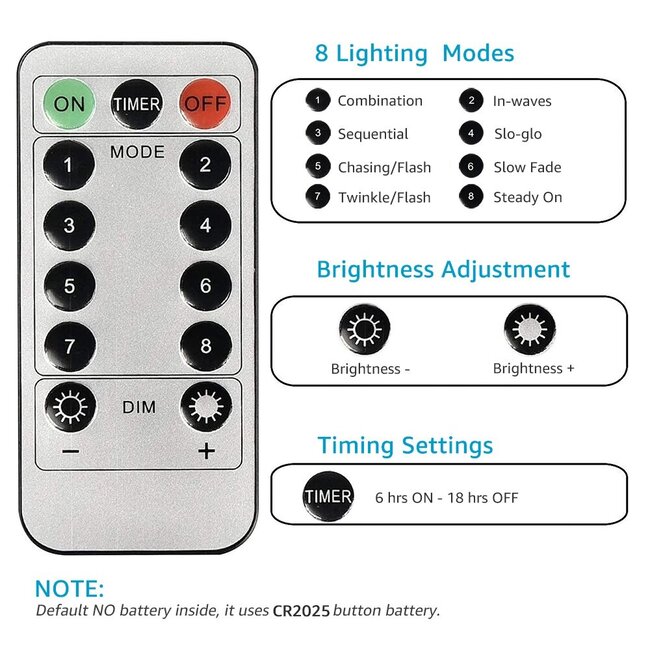 ON TIMER OFF

MODE

1 2

3 4

5 6

7 8

DIM

− +

8 Lighting Modes

1 Combination
2 In-waves
3 Sequential
4 Slo-glo
5 Chasing/Flash
6 Slow Fade
7 Twinkle/Flash
8 Steady On

Brightness Adjustment

Brightness -
Brightness +

Timing Settings

TIMER 6 hrs ON - 18 hrs OFF

NOTE:
Default NO battery inside, it uses CR2025 button battery.