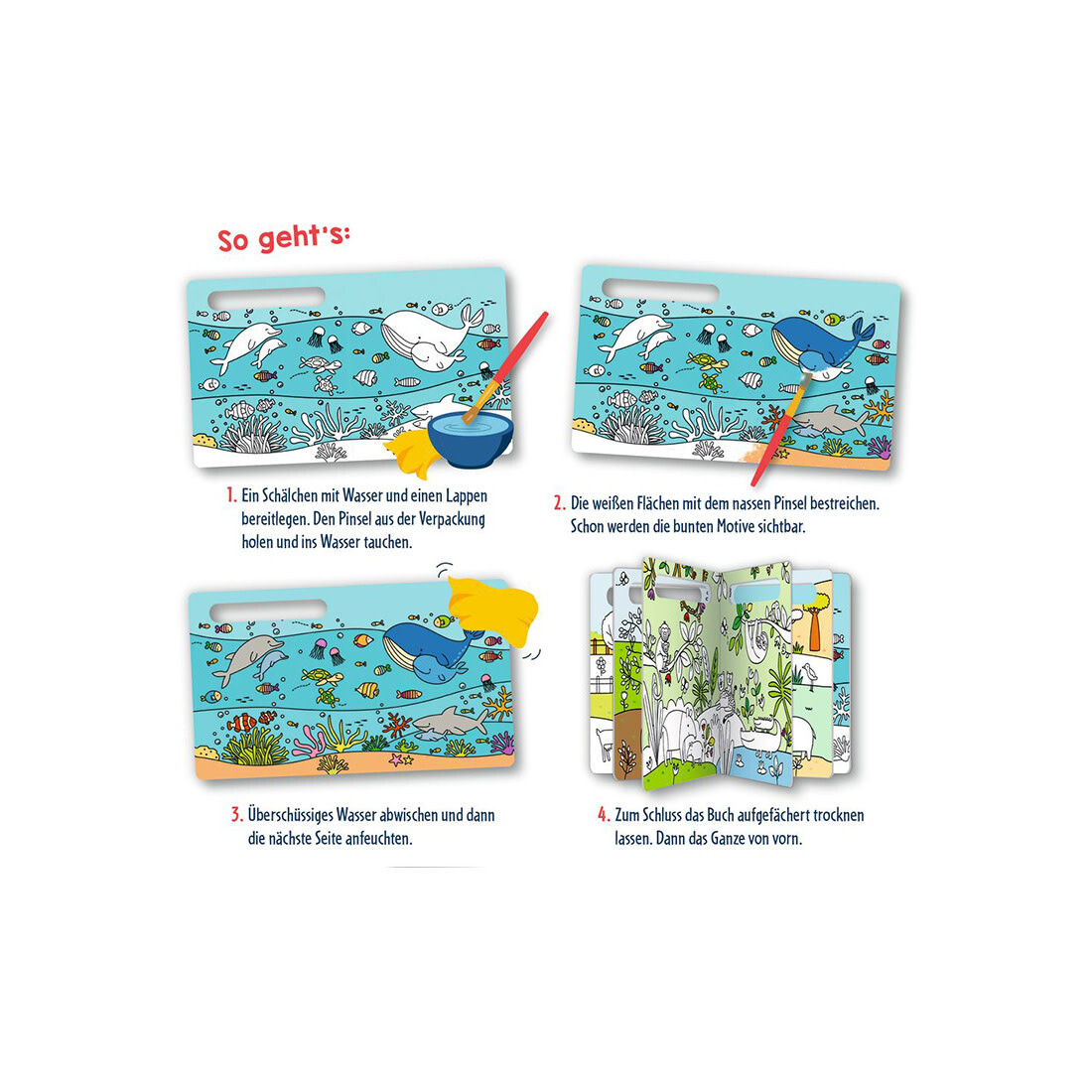 So geht's:

1. Ein Schälchen mit Wasser und einen Lappen bereitlegen. Den Pinsel aus der Verpackung holen und ins Wasser tauchen.

2. Die weißen Flächen mit dem nassen Pinsel bestreichen. Schon werden die bunten Motive sichtbar.

3. Überschüssiges Wasser abwischen und dann die nächste Seite anfeuchten.

4. Zum Schluss das Buch aufgefächert trocknen lassen. Dann das Ganze von vorn.