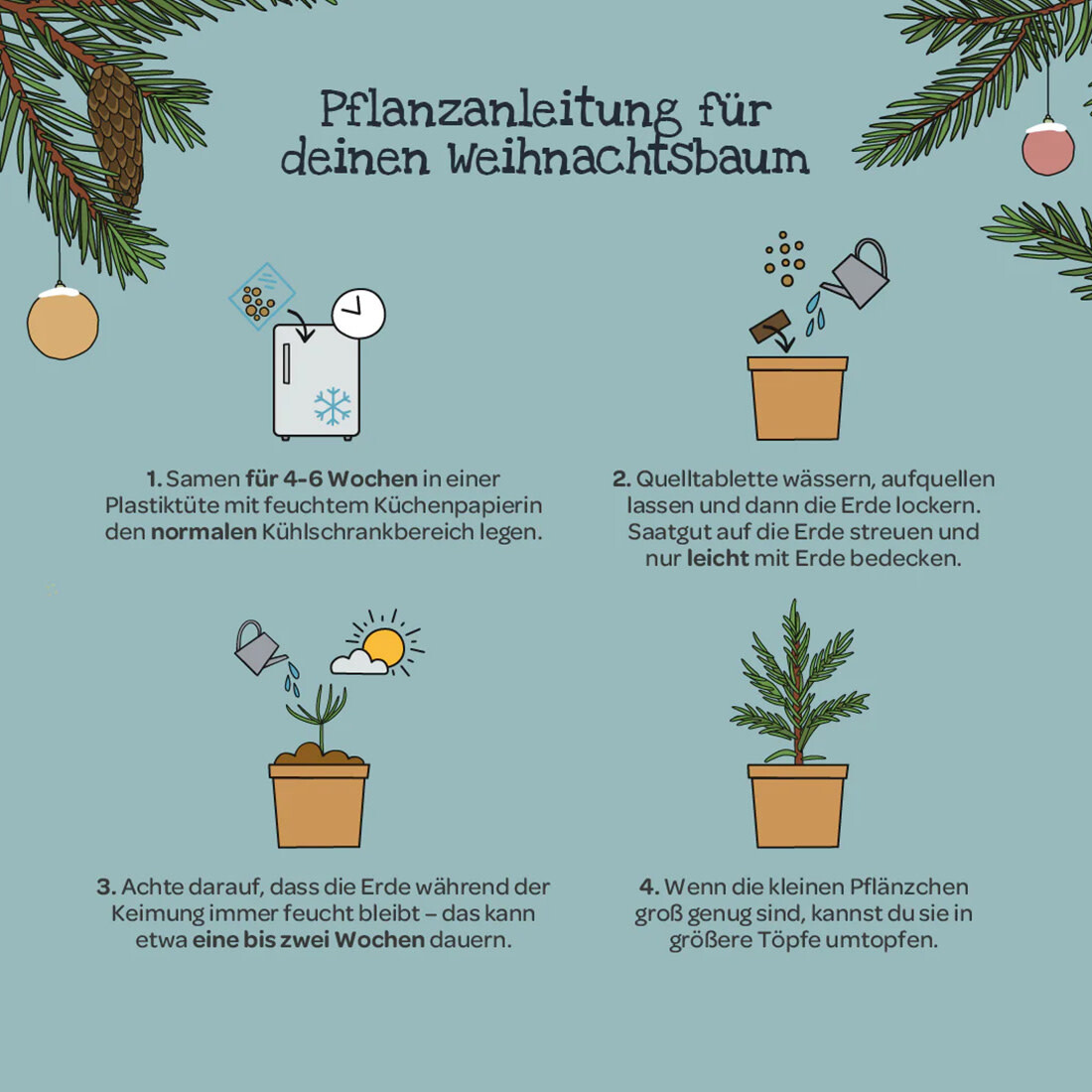 Pflanzanleitung für deinen Weihnachtsbaum

1. Samen für 4-6 Wochen in einer Plastiktüte mit feuchtem Küchenpapierin den normalen Kühlschrankbereich legen.

2. Quelltablette wässern, aufquellen lassen und dann die Erde lockern. Saatgut auf die Erde streuen und nur leicht mit Erde bedecken.

3. Achte darauf, dass die Erde während der Keimung immer feucht bleibt – das kann etwa eine bis zwei Wochen dauern.

4. Wenn die kleinen Pflänzchen groß genug sind, kannst du sie in größere Töpfe umtopfen.