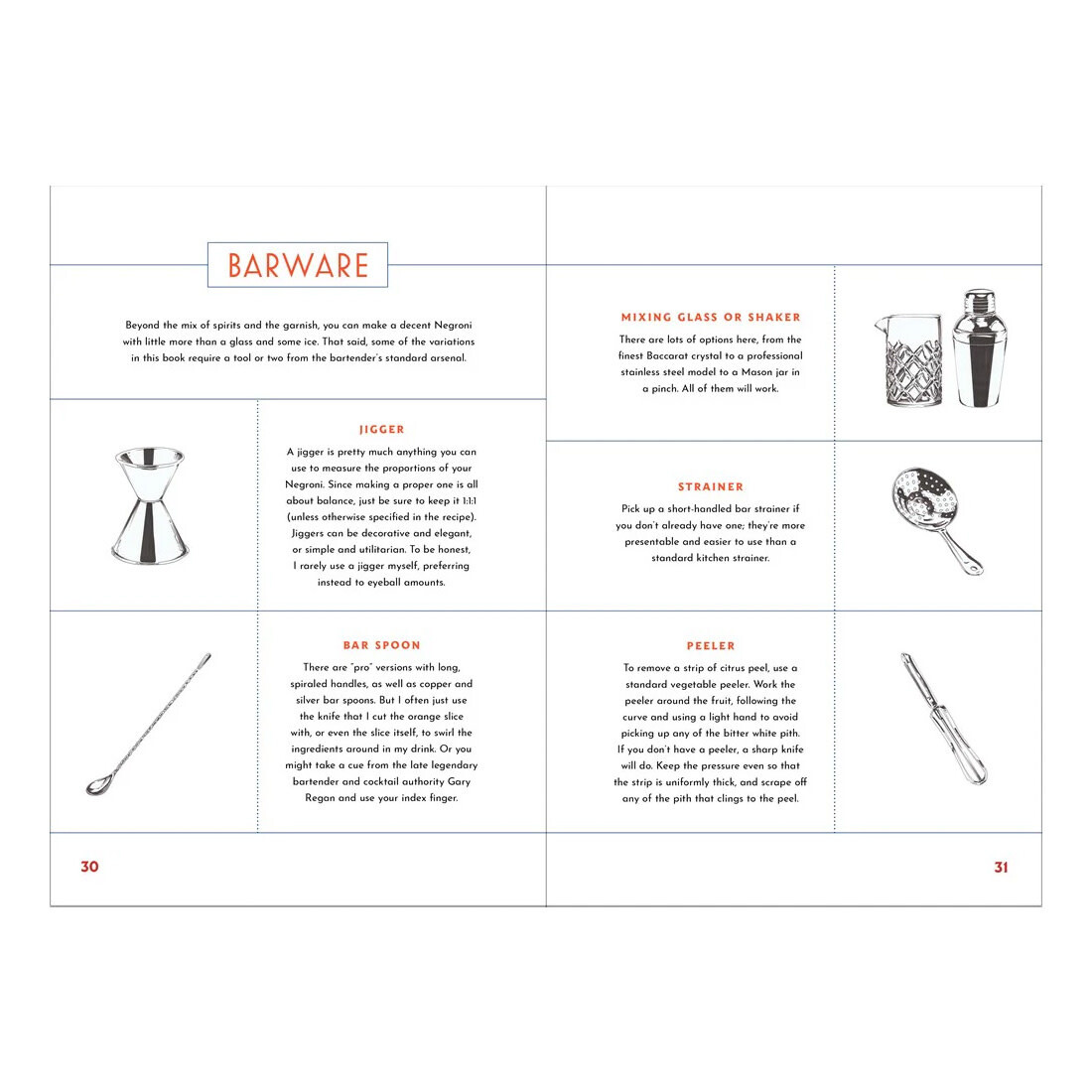 BARWARE

Beyond the mix of spirits and the garnish, you can make a decent Negroni with little more than a glass and some ice. That said, some of the variations in this book require a tool or two from the bartender's standard arsenal.

JIGGER

A jigger is pretty much anything you can use to measure the proportions of your Negroni. Since making a proper one is all about balance, just be sure to keep it 1:1:1 (unless otherwise specified in the recipe). Jiggers can be decorative and elegant, or simple and utilitarian. To be honest, I rarely use a jigger myself, preferring instead to eyeball amounts.

BAR SPOON

There are "pro" versions with long, spiraled handles, as well as copper and silver bar spoons. But I often just use the knife that I cut the orange slice with, or even the slice itself, to swirl the ingredients around in my drink. Or you might take a cue from the late legendary bartender and cocktail authority Gary Regan and use your index finger.

30

MIXING GLASS OR SHAKER

There are lots of options here, from the finest Baccarat crystal to a professional stainless steel model to a Mason jar in a pinch. All of them will work.

STRAINER

Pick up a short-handled bar strainer if you don't already have one; they're more presentable and easier to use than a standard kitchen strainer.

PEELER

To remove a strip of citrus peel, use a standard vegetable peeler. Work the peeler around the fruit, following the curve and using a light hand to avoid picking up any of the bitter white pith. If you don't have a peeler, a sharp knife will do. Keep the pressure even so that the strip is uniformly thick, and scrape off any of the pith that clings to the peel.

31