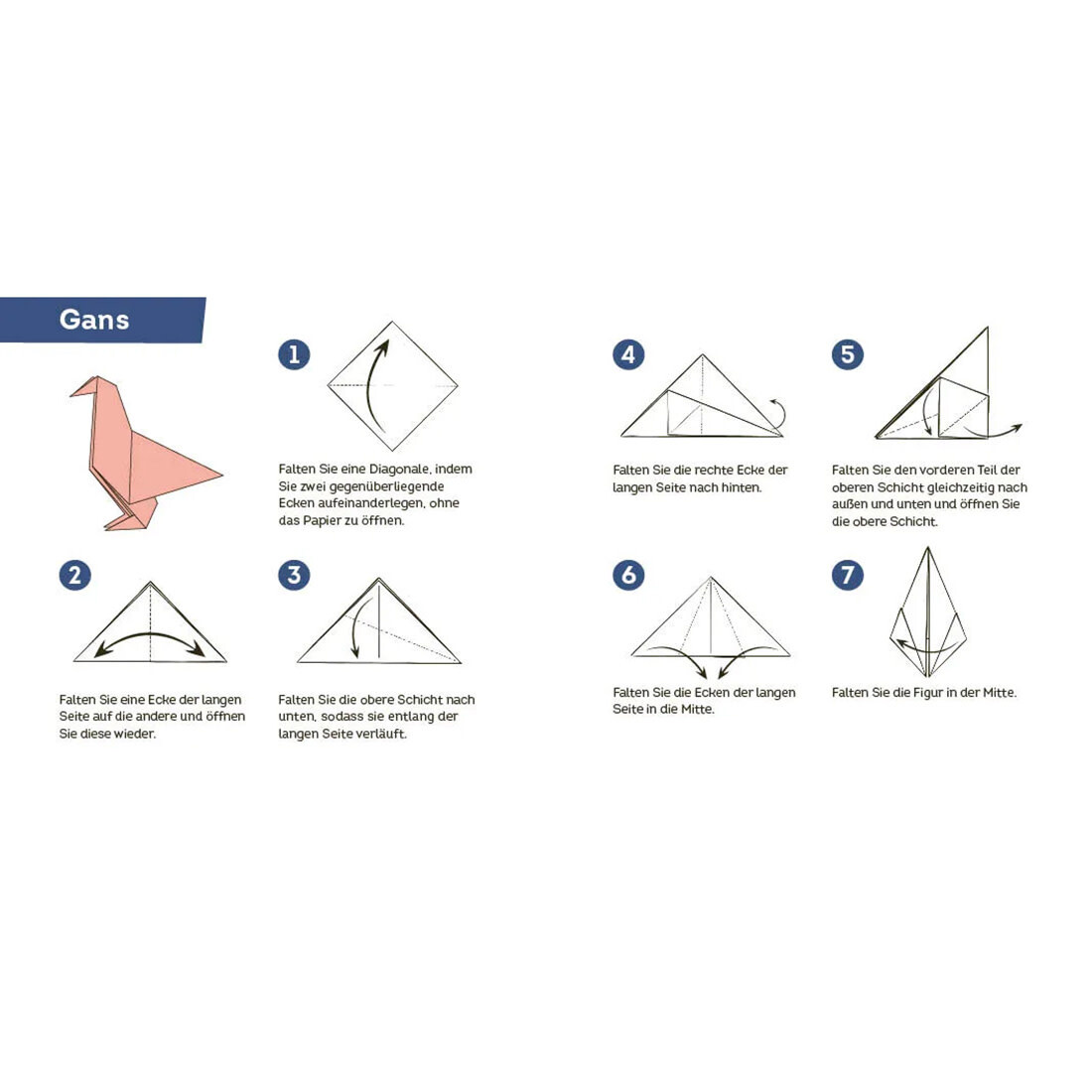 Gans

1
Falten Sie eine Diagonale, indem Sie zwei gegenüberliegende Ecken aufeinanderlegen, ohne das Papier zu öffnen.

2
Falten Sie eine Ecke der langen Seite auf die andere und öffnen Sie diese wieder.

3
Falten Sie die obere Schicht nach unten, sodass sie entlang der langen Seite verläuft.

4
Falten Sie die rechte Ecke der langen Seite nach hinten.

5
Falten Sie den vorderen Teil der oberen Schicht gleichzeitig nach außen und unten und öffnen Sie die obere Schicht.

6
Falten Sie die Ecken der langen Seite in die Mitte.

7
Falten Sie die Figur in der Mitte.