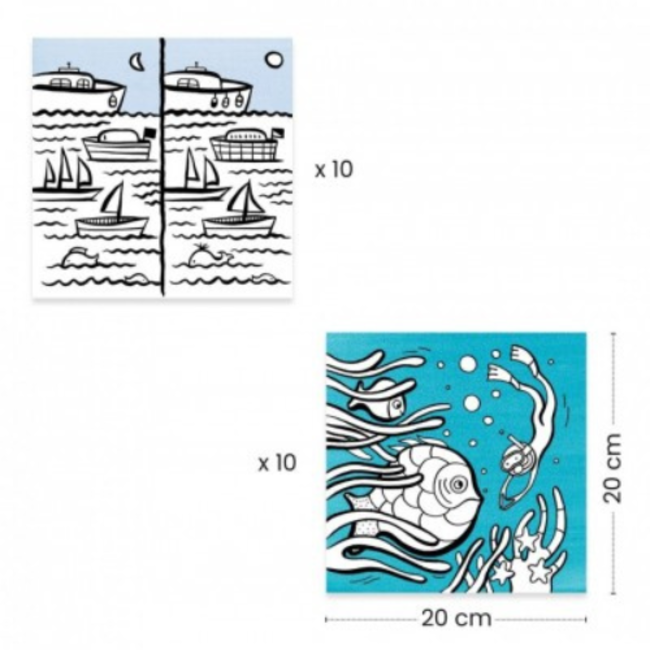 x 10

x 10

20 cm

20 cm