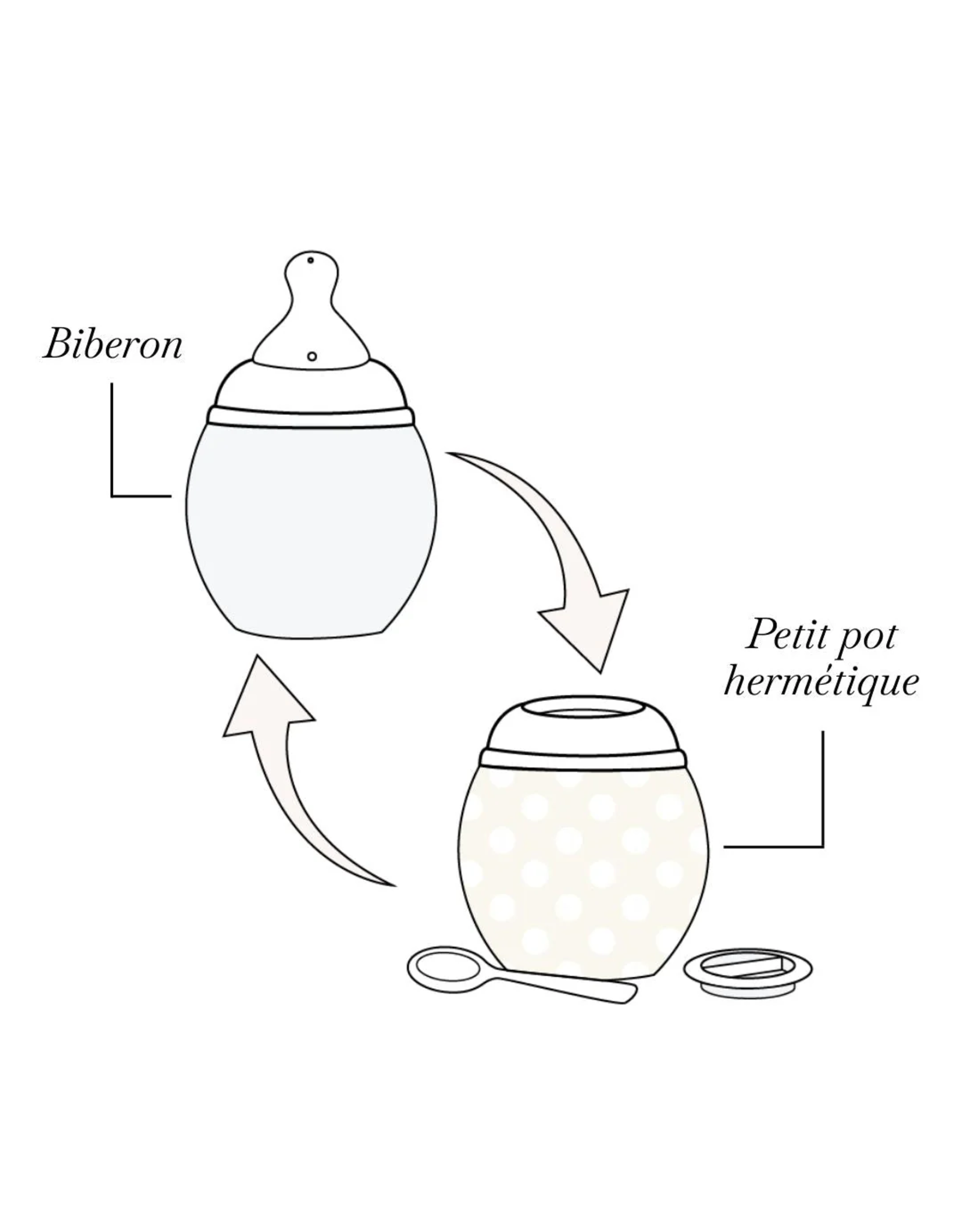 Biberon

Petit pot hermétique