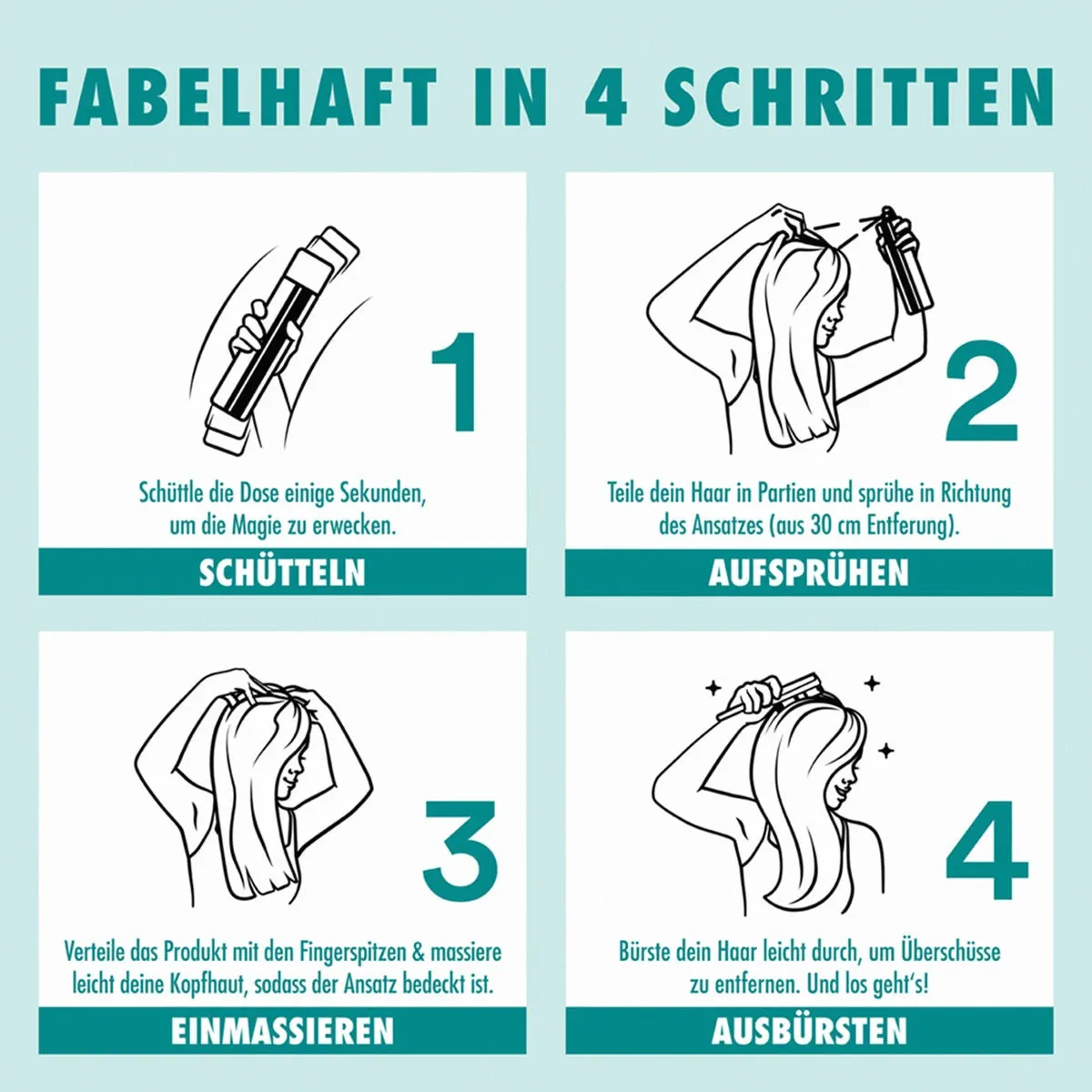 FABELHAFT IN 4 SCHRITTEN

1

Schüttle die Dose einige Sekunden, um die Magie zu erwecken.

SCHÜTTELN

2

Teile dein Haar in Partien und sprühe in Richtung des Ansatzes (aus 30 cm Entferung).

AUFSPRÜHEN

3

Verteile das Produkt mit den Fingerspitzen & massiere leicht deine Kopfhaut, sodass der Ansatz bedeckt ist.

EINMASSIEREN

4

Bürste dein Haar leicht durch, um Überschüsse zu entfernen. Und los geht's!

AUSBÜRSTEN