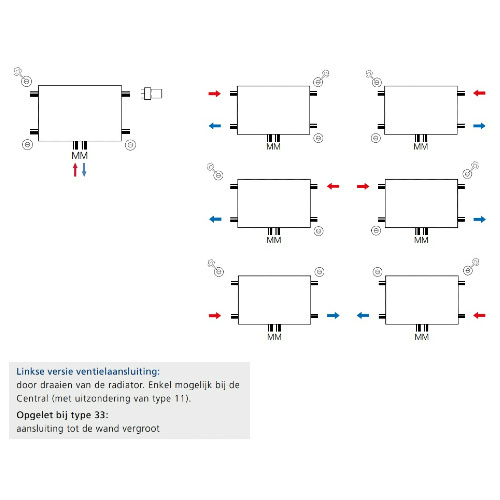 MM

MM

MM

MM

MM

MM

MM

Linkse versie ventielaansluiting:
door draaien van de radiator. Enkel mogelijk bij de Central (met uitzondering van type 11).

Opgelet bij type 33:
aansluiting tot de wand vergroot