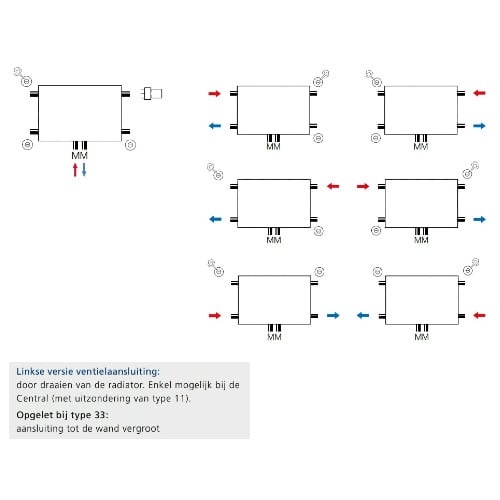 MM

MM

MM

MM

MM

MM

MM

Linkse versie ventielaansluiting:
door draaien van de radiator. Enkel mogelijk bij de Central (met uitzondering van type 11).

Opgelet bij type 33:
aansluiting tot de wand vergroot