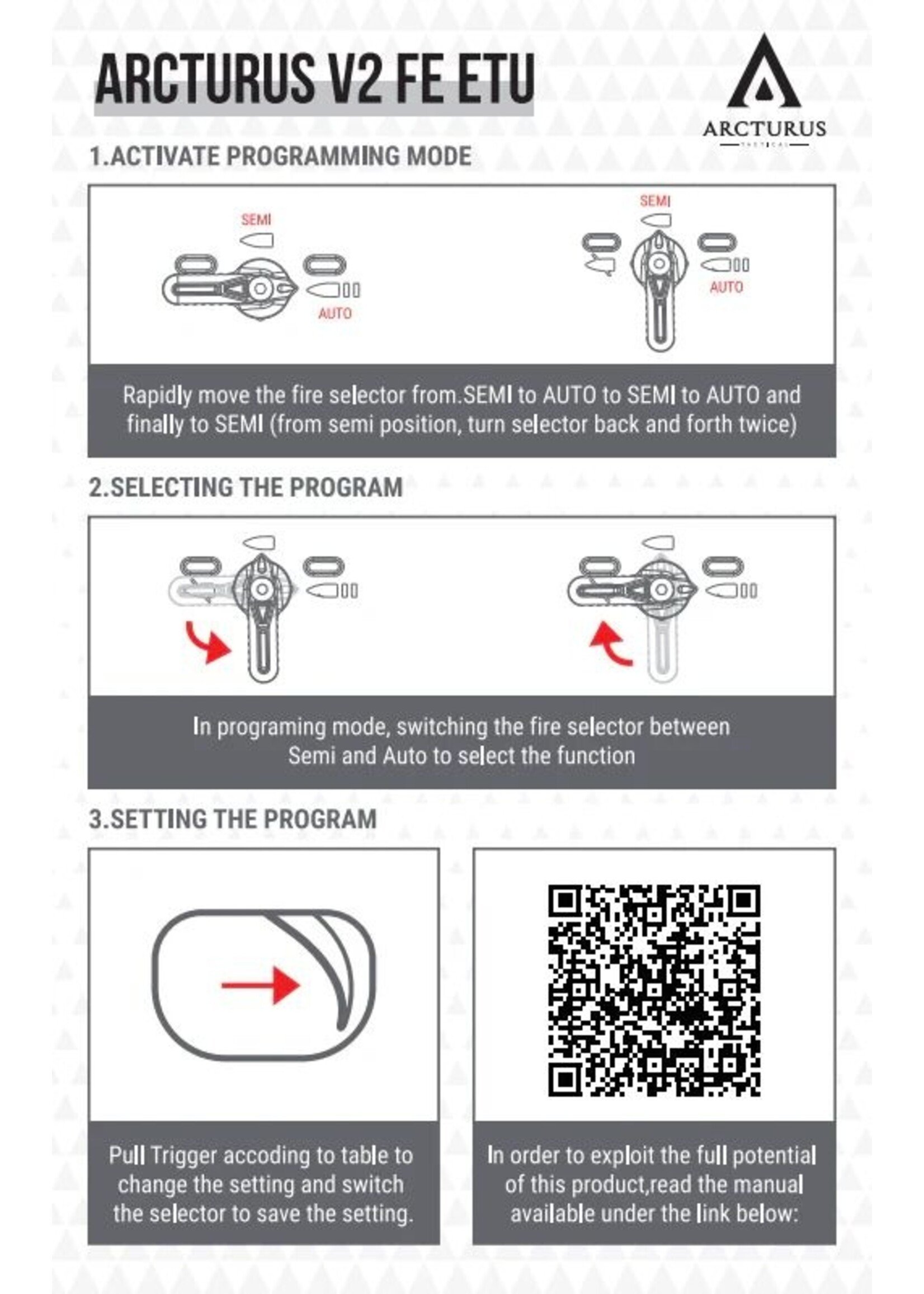 ARCTURUS V2 FE ETU

ARCTURUS
TACTICAL

1.ACTIVATE PROGRAMMING MODE

SEMI
AUTO

SEMI
AUTO

Rapidly move the fire selector from.SEMI to AUTO to SEMI to AUTO and finally to SEMI (from semi position, turn selector back and forth twice)

2.SELECTING THE PROGRAM

In programing mode, switching the fire selector between Semi and Auto to select the function

3.SETTING THE PROGRAM

Pull Trigger accoding to table to change the setting and switch the selector to save the setting.

In order to exploit the full potential of this product,read the manual available under the link below: