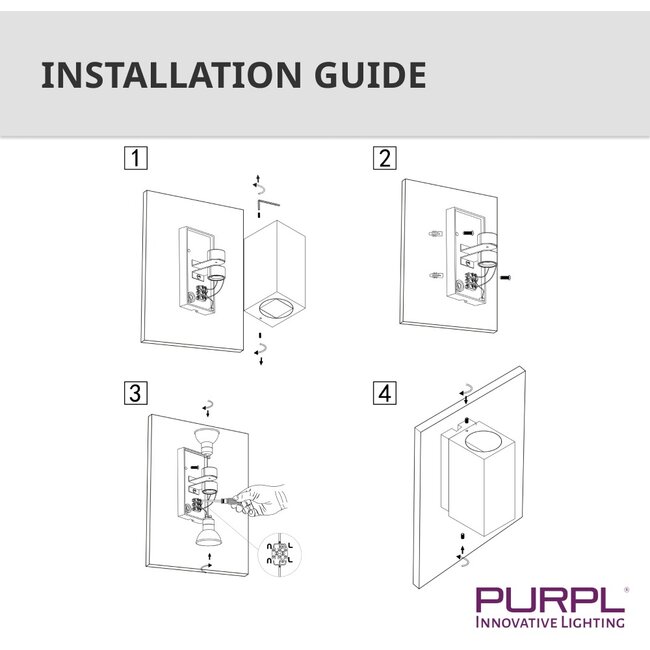 INSTALLATION GUIDE

1

2

3

N L
N L

4

PURPL®
INNOVATIVE LIGHTING