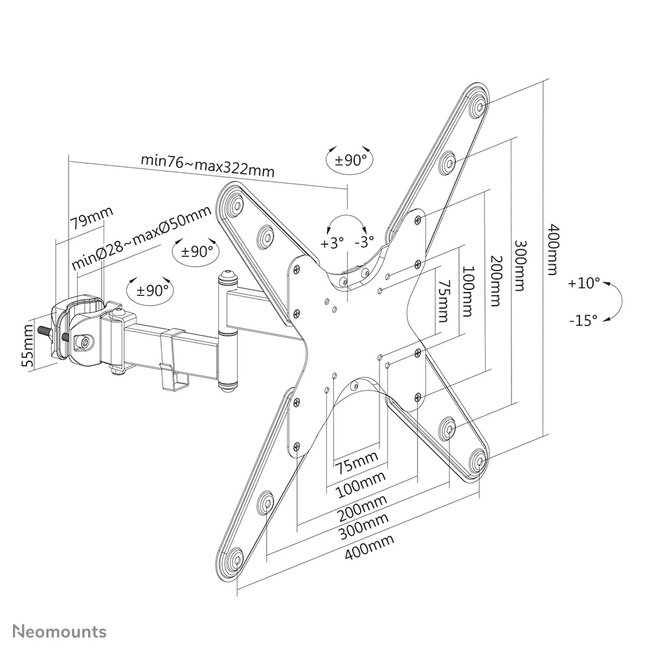 min76~max322mm
±90°
79mm
minØ28~maxØ50mm
±90°
±90°
+3°
-3°
55mm
75mm
100mm
200mm
300mm
400mm
+10°
-15°
75mm
100mm
200mm
300mm
400mm
Neomounts