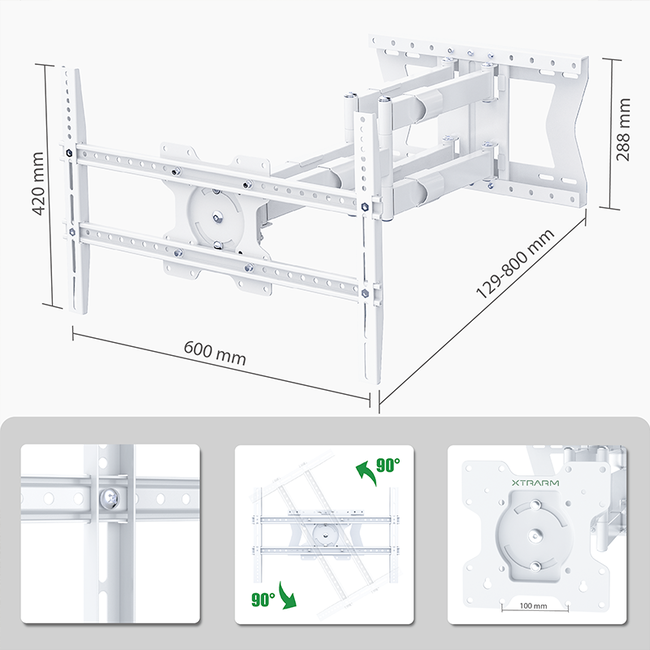 420 mm

288 mm

129-800 mm

600 mm

90°

90°

XTRARM

100 mm