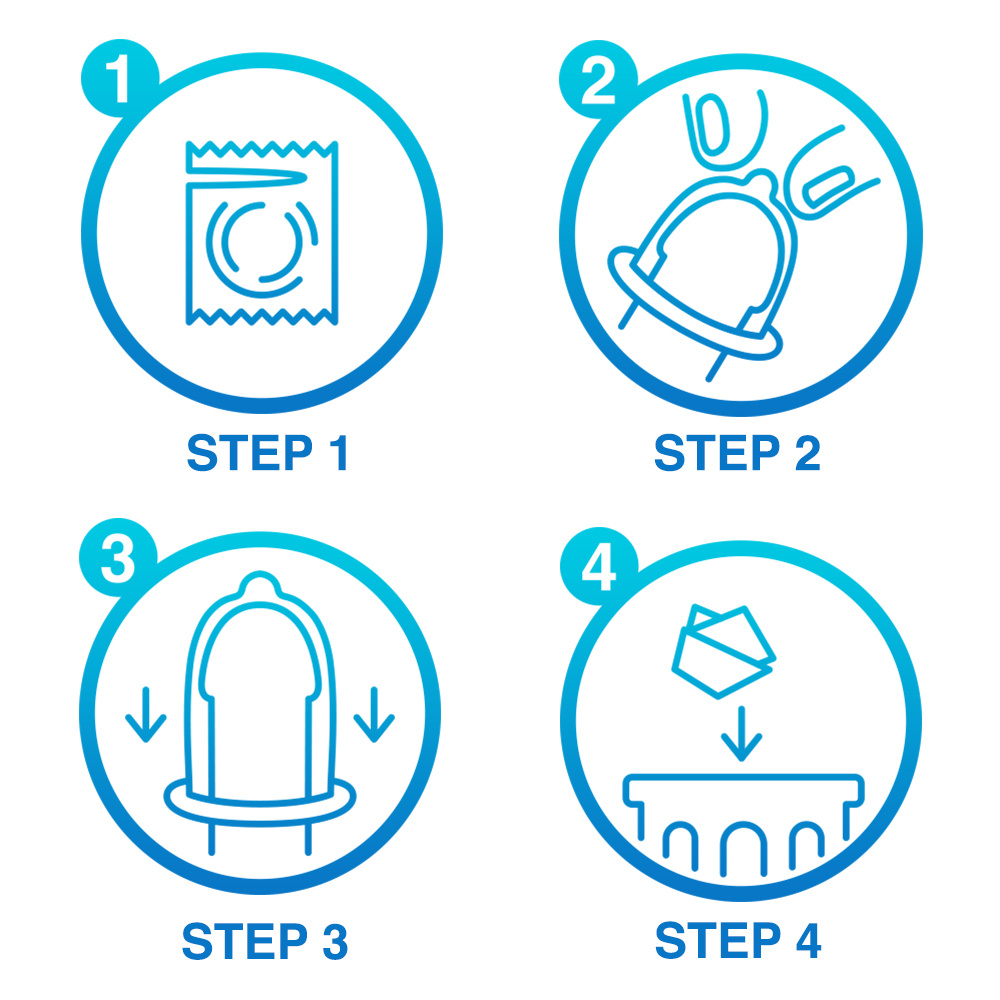 1

STEP 1

2

STEP 2

3

STEP 3

4

STEP 4