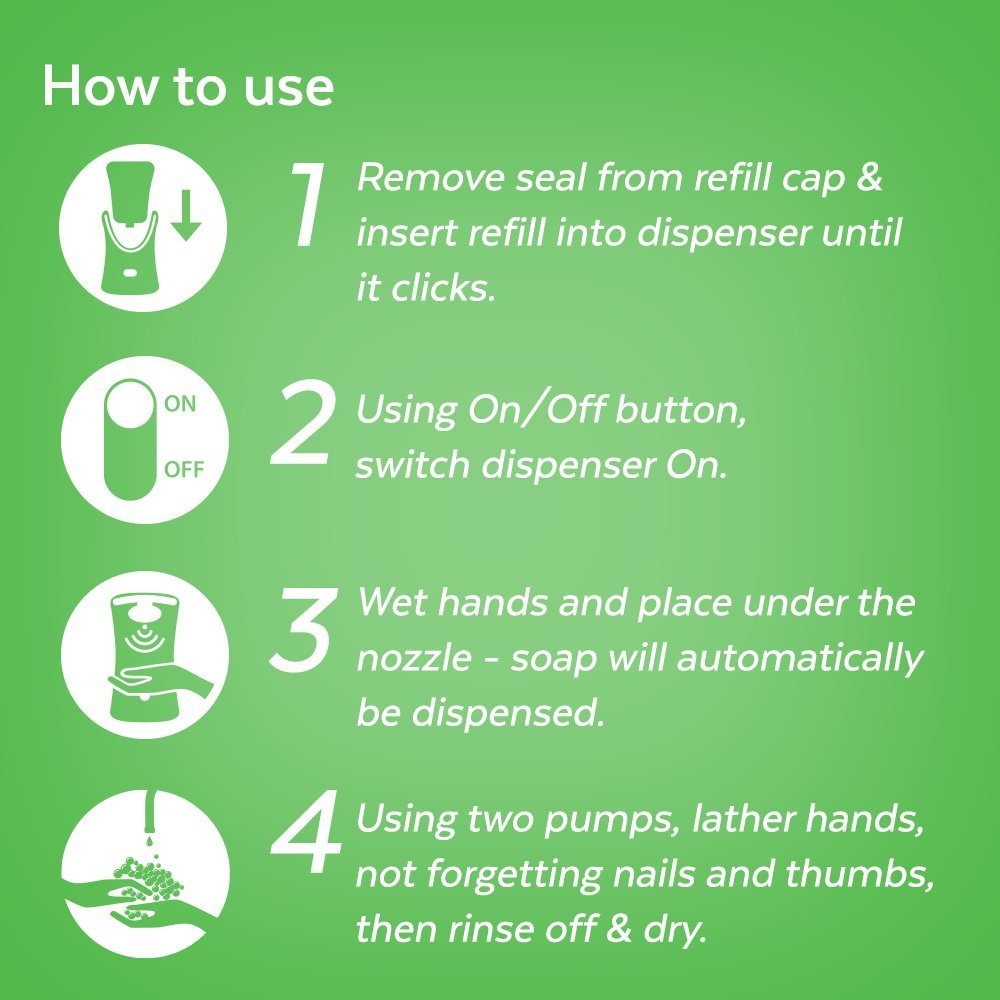 How to use

1 Remove seal from refill cap & insert refill into dispenser until it clicks.

ON
OFF
2 Using On/Off button, switch dispenser On.

3 Wet hands and place under the nozzle - soap will automatically be dispensed.

4 Using two pumps, lather hands, not forgetting nails and thumbs, then rinse off & dry.