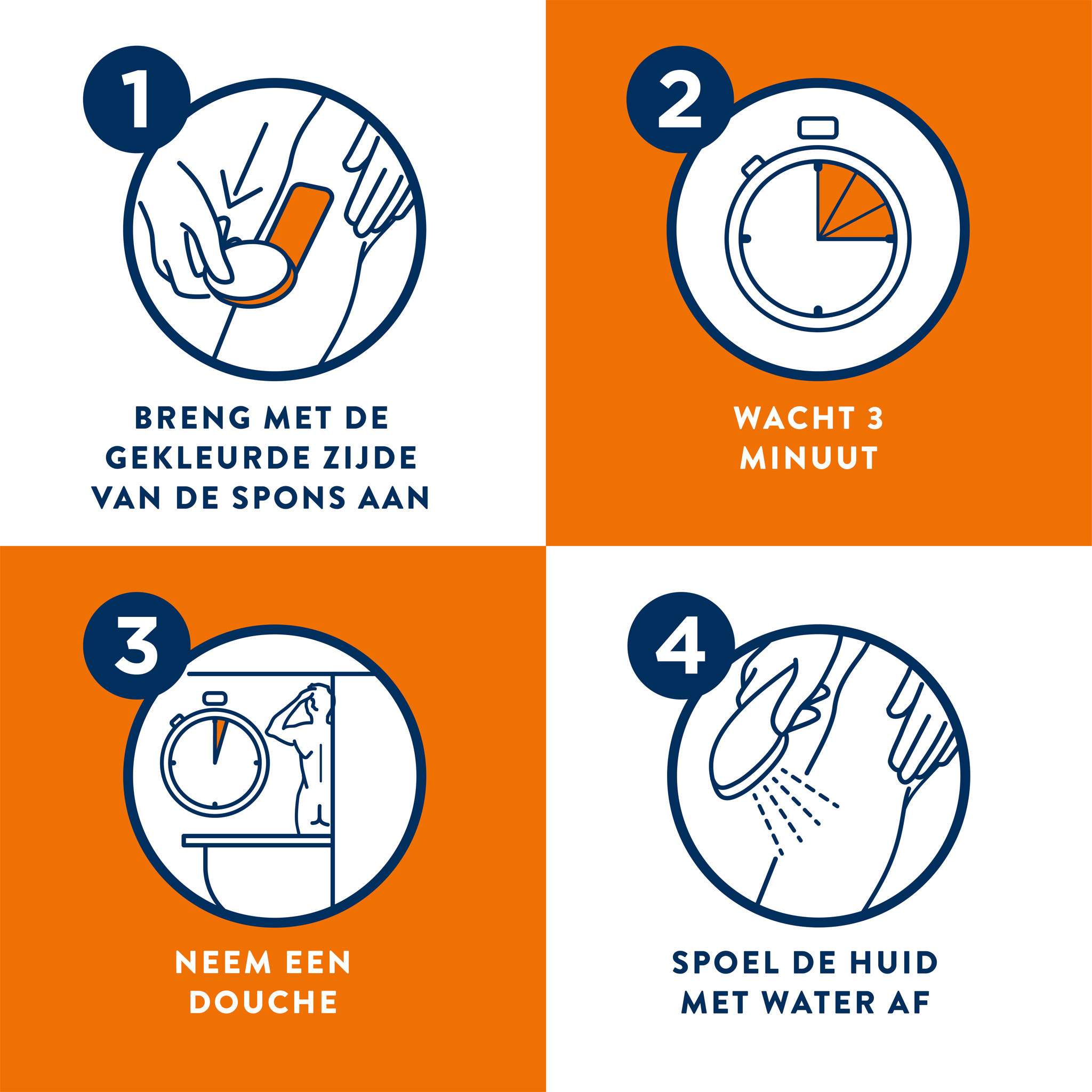 1

BRENG MET DE GEKLEURDE ZIJDE VAN DE SPONS AAN

2

WACHT 3 MINUUT

3

NEEM EEN DOUCHE

4

SPOEL DE HUID MET WATER AF