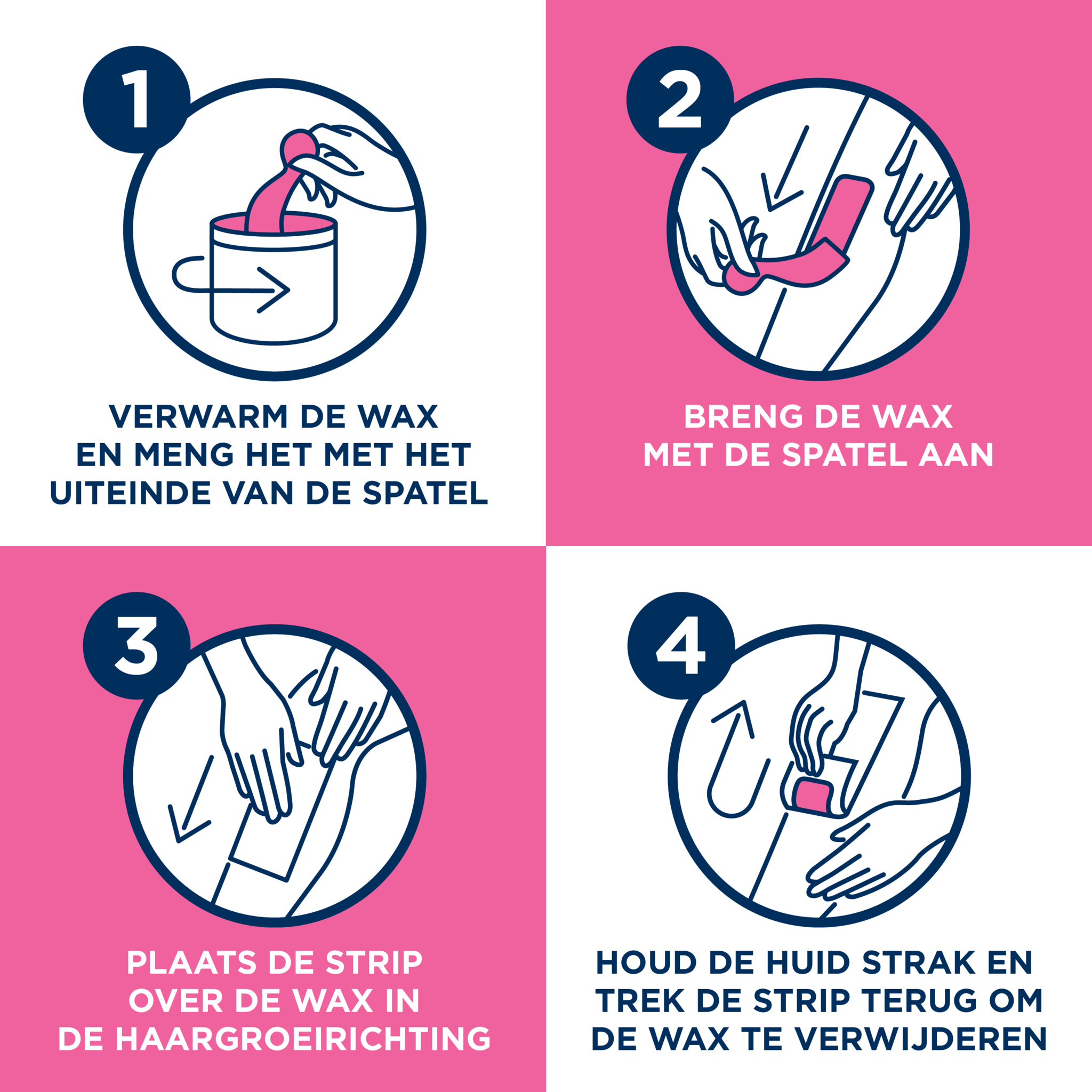 1

VERWARM DE WAX EN MENG HET MET HET UITEINDE VAN DE SPATEL

2

BRENG DE WAX MET DE SPATEL AAN

3

PLAATS DE STRIP OVER DE WAX IN DE HAARGROEIRICHTING

4

HOUD DE HUID STRAK EN TREK DE STRIP TERUG OM DE WAX TE VERWIJDEREN