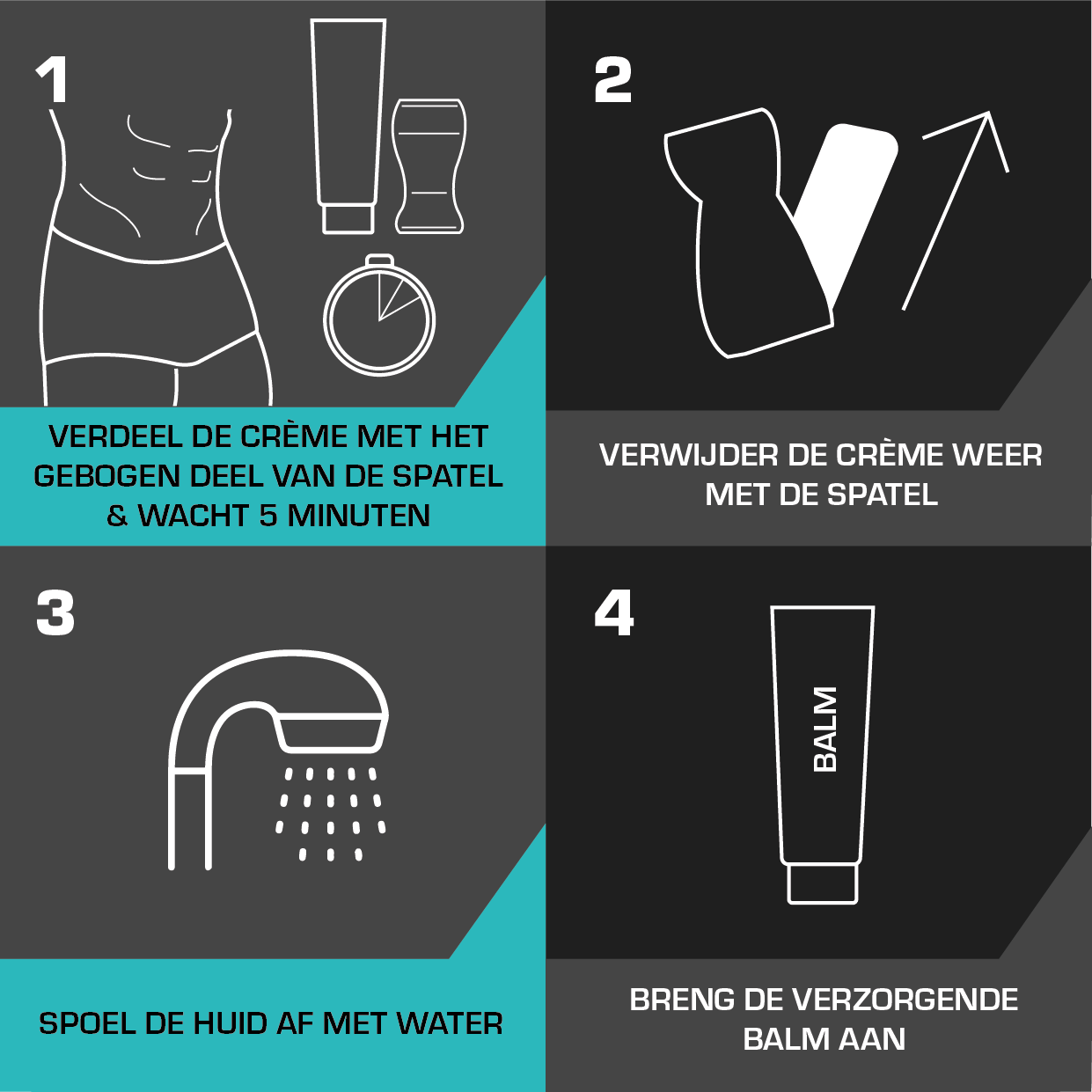 1

VERDEEL DE CRÈME MET HET GEBOGEN DEEL VAN DE SPATEL & WACHT 5 MINUTEN

2

VERWIJDER DE CRÈME WEER MET DE SPATEL

3

SPOEL DE HUID AF MET WATER

4

BALM

BRENG DE VERZORGENDE BALM AAN