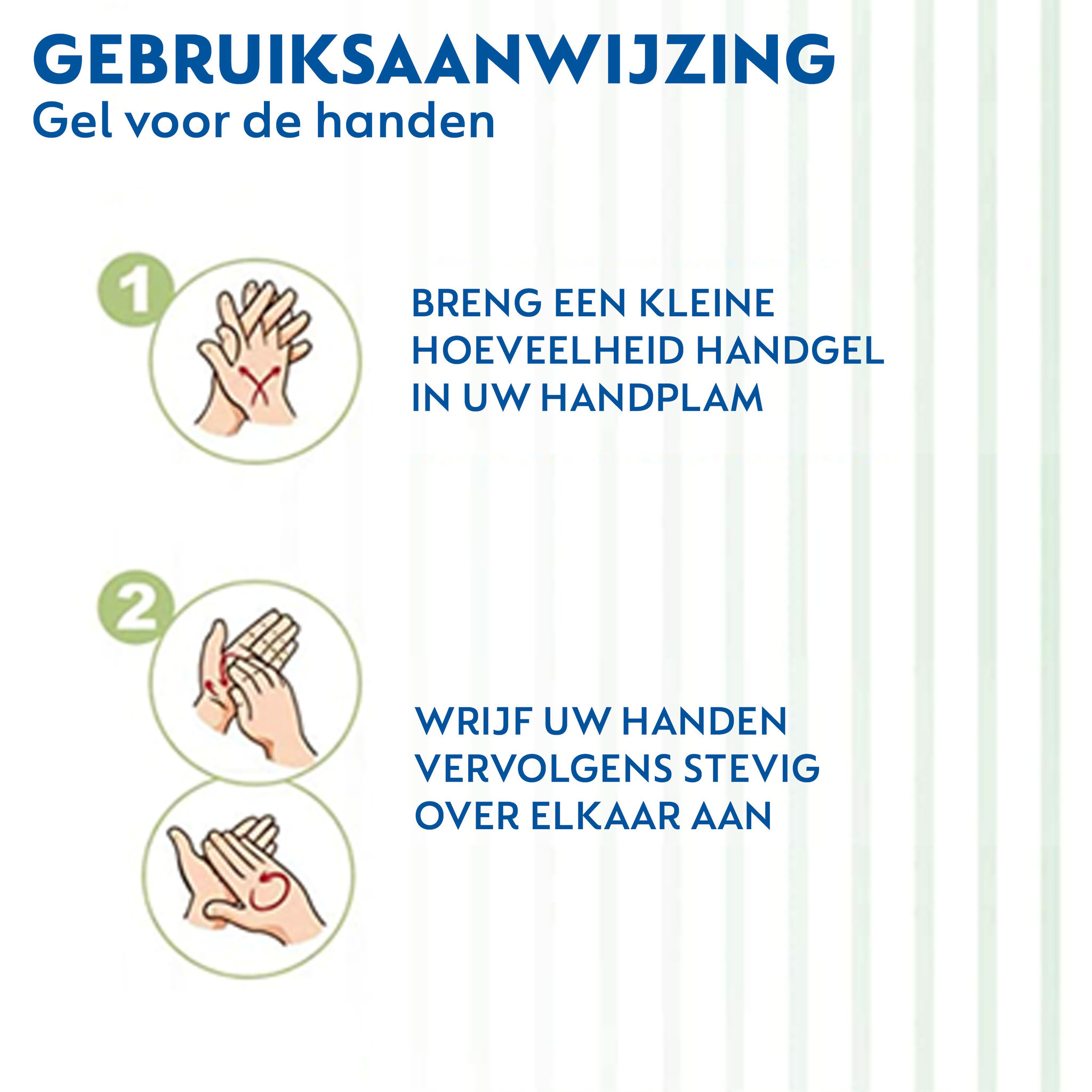 GEBRUIKSAANWIJZING
Gel voor de handen

1

BRENG EEN KLEINE HOEVEELHEID HANDGEL IN UW HANDPLAM

2

WRIJF UW HANDEN VERVOLGENS STEVIG OVER ELKAAR AAN