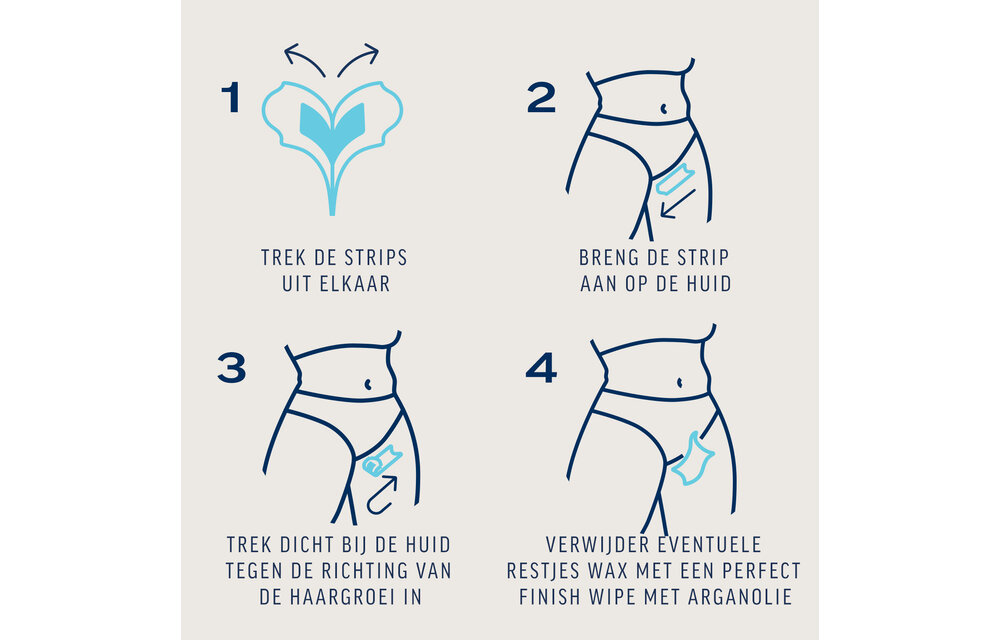 1

TREK DE STRIPS UIT ELKAAR

2

BRENG DE STRIP AAN OP DE HUID

3

TREK DICHT BIJ DE HUID TEGEN DE RICHTING VAN DE HAARGROEI IN

4

VERWIJDER EVENTUELE RESTJES WAX MET EEN PERFECT FINISH WIPE MET ARGANOLIE