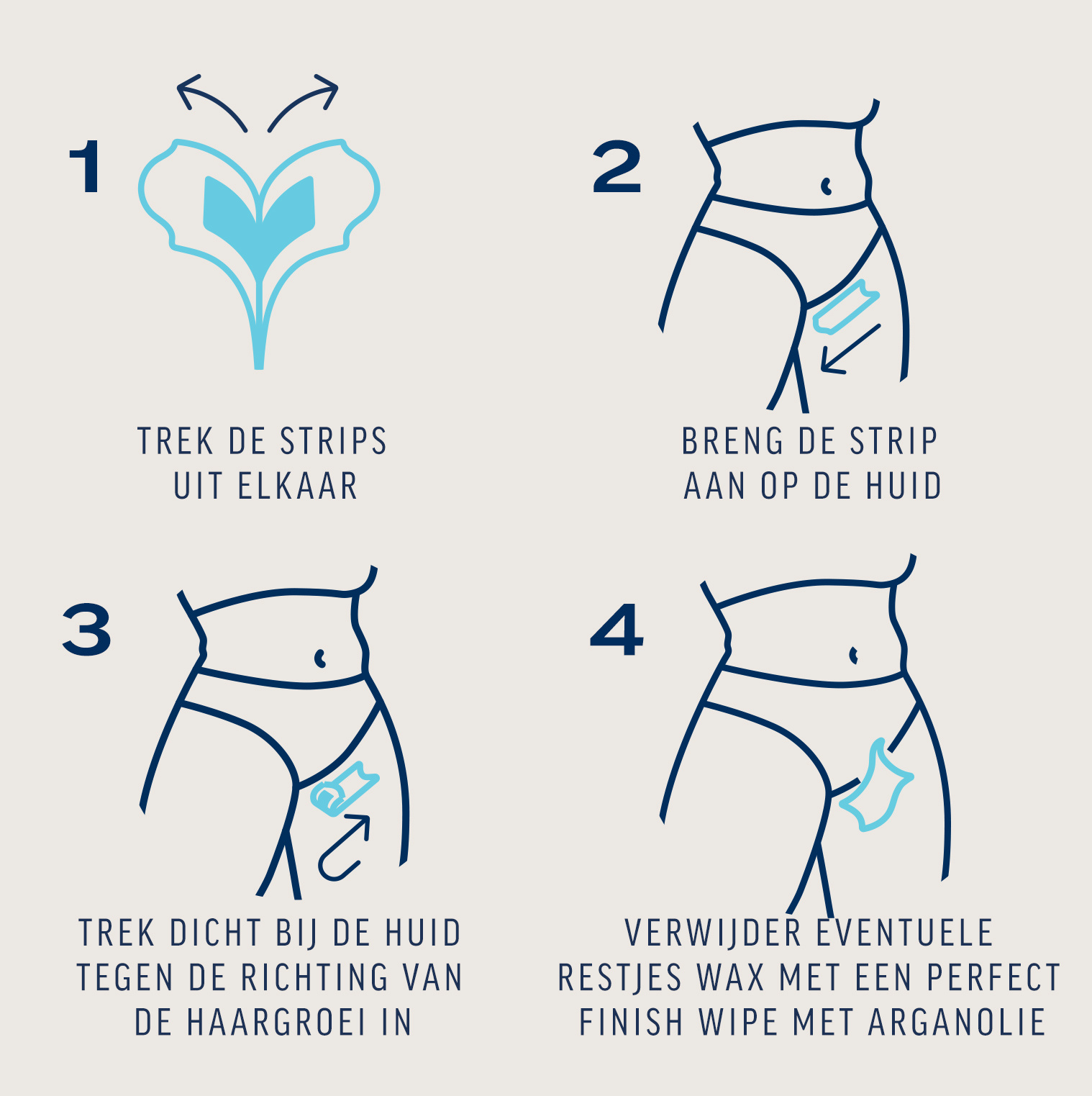 1

TREK DE STRIPS UIT ELKAAR

2

BRENG DE STRIP AAN OP DE HUID

3

TREK DICHT BIJ DE HUID TEGEN DE RICHTING VAN DE HAARGROEI IN

4

VERWIJDER EVENTUELE RESTJES WAX MET EEN PERFECT FINISH WIPE MET ARGANOLIE