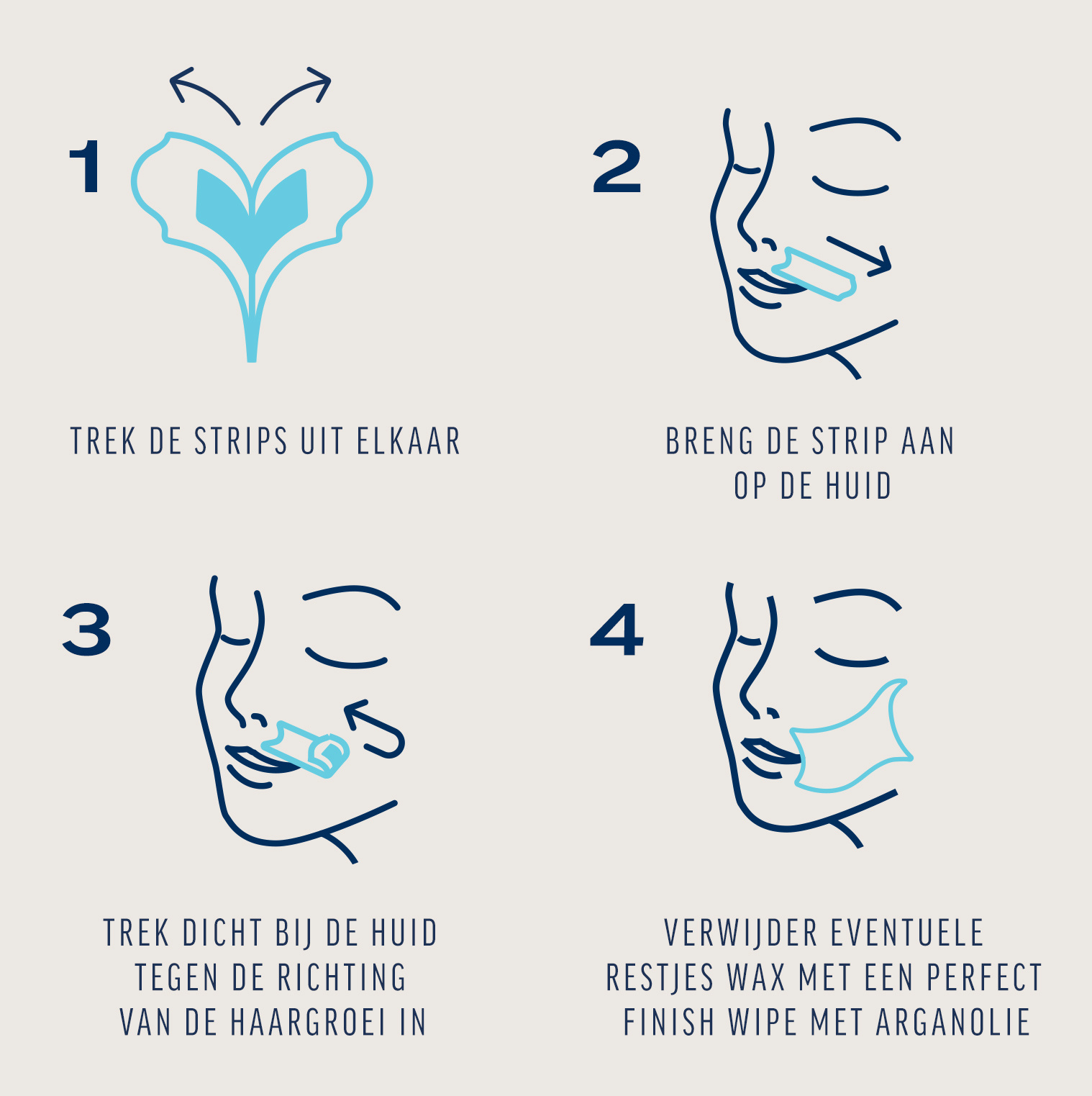 1

TREK DE STRIPS UIT ELKAAR

2

BRENG DE STRIP AAN OP DE HUID

3

TREK DICHT BIJ DE HUID TEGEN DE RICHTING VAN DE HAARGROEI IN

4

VERWIJDER EVENTUELE RESTJES WAX MET EEN PERFECT FINISH WIPE MET ARGANOLIE