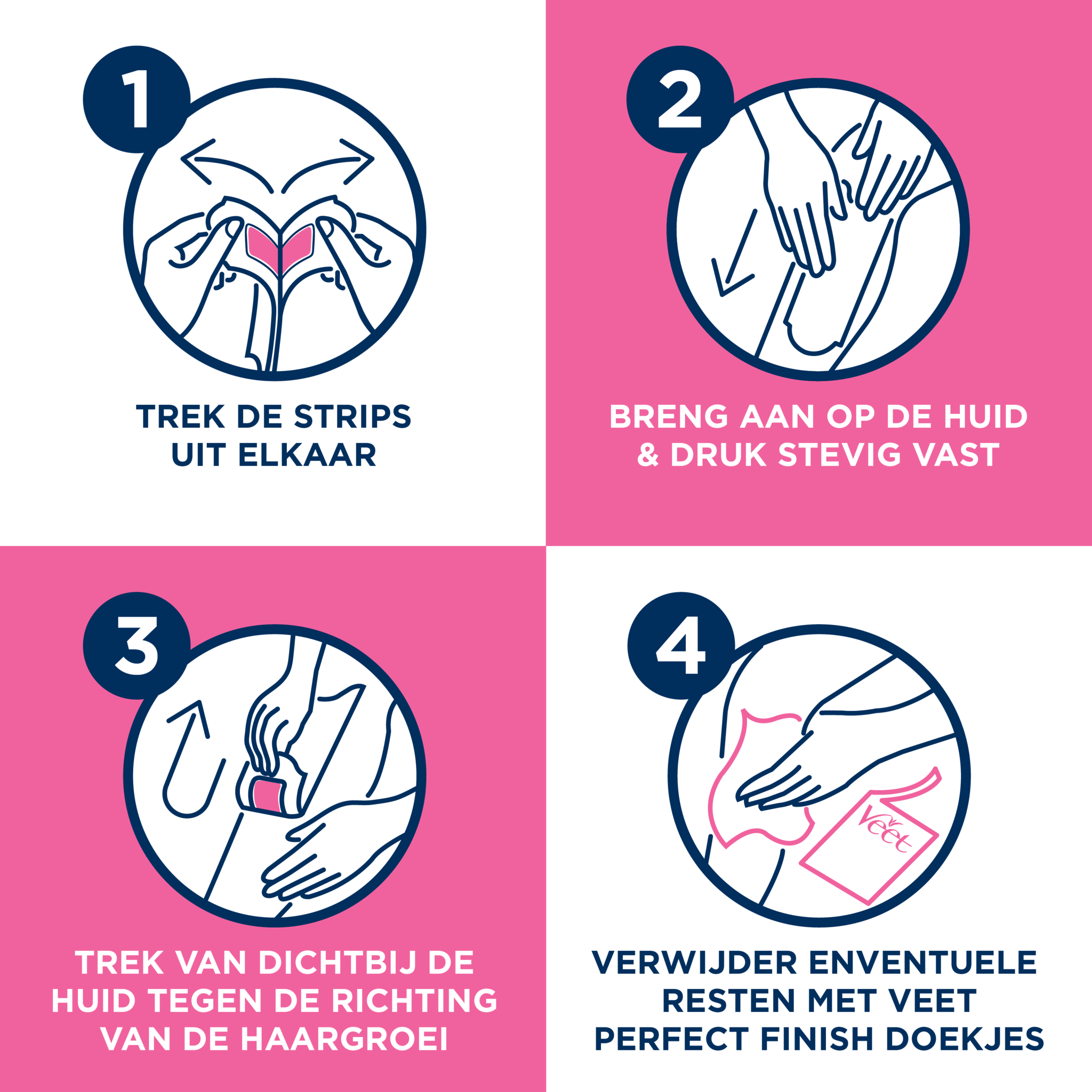 1

TREK DE STRIPS UIT ELKAAR

2

BRENG AAN OP DE HUID & DRUK STEVIG VAST

3

TREK VAN DICHTBIJ DE HUID TEGEN DE RICHTING VAN DE HAARGROEI

4

Veet

VERWIJDER ENVENTUELE RESTEN MET VEET PERFECT FINISH DOEKJES