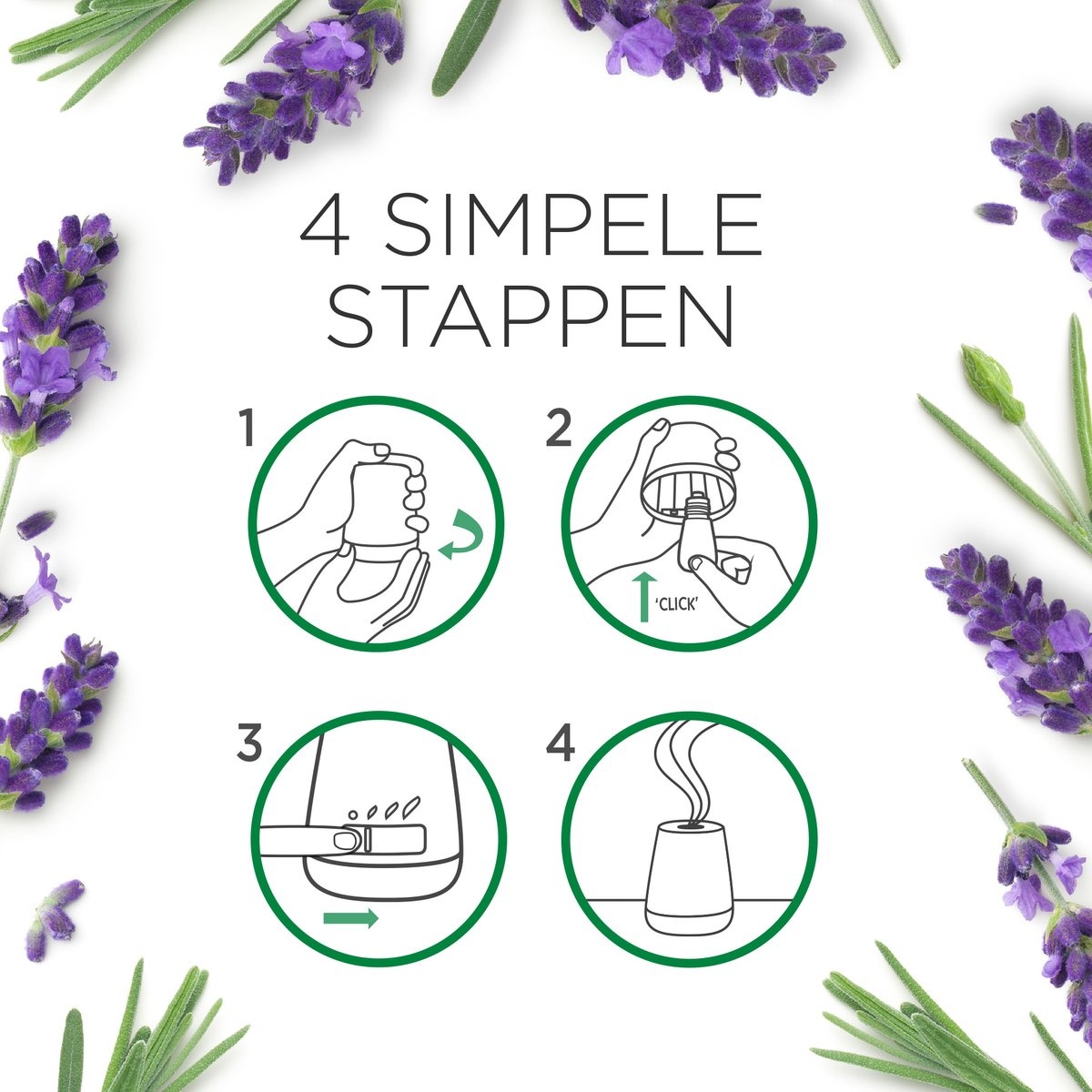 4 SIMPELE STAPPEN

1

2

'CLICK'

3

4