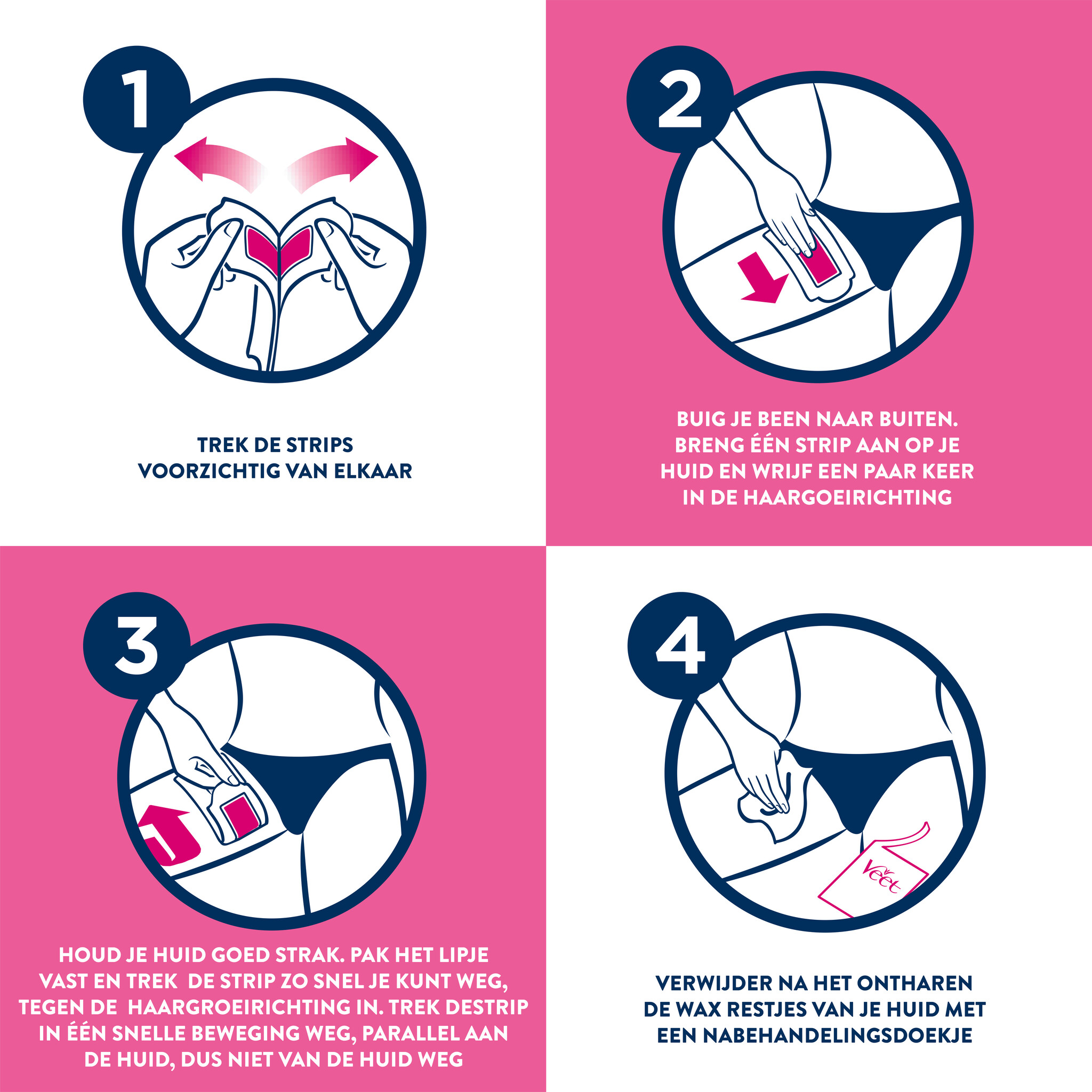 1

TREK DE STRIPS VOORZICHTIG VAN ELKAAR

2

BUIG JE BEEN NAAR BUITEN. BRENG ÉÉN STRIP AAN OP JE HUID EN WRIJF EEN PAAR KEER IN DE HAARGOEIRICHTING

3

HOUD JE HUID GOED STRAK. PAK HET LIPJE VAST EN TREK DE STRIP ZO SNEL JE KUNT WEG, TEGEN DE HAARGROEIRICHTING IN. TREK DESTRIP IN ÉÉN SNELLE BEWEGING WEG, PARALLEL AAN DE HUID, DUS NIET VAN DE HUID WEG

4

Veet

VERWIJDER NA HET ONTHAREN DE WAX RESTJES VAN JE HUID MET EEN NABEHANDELINGSDOEKJE