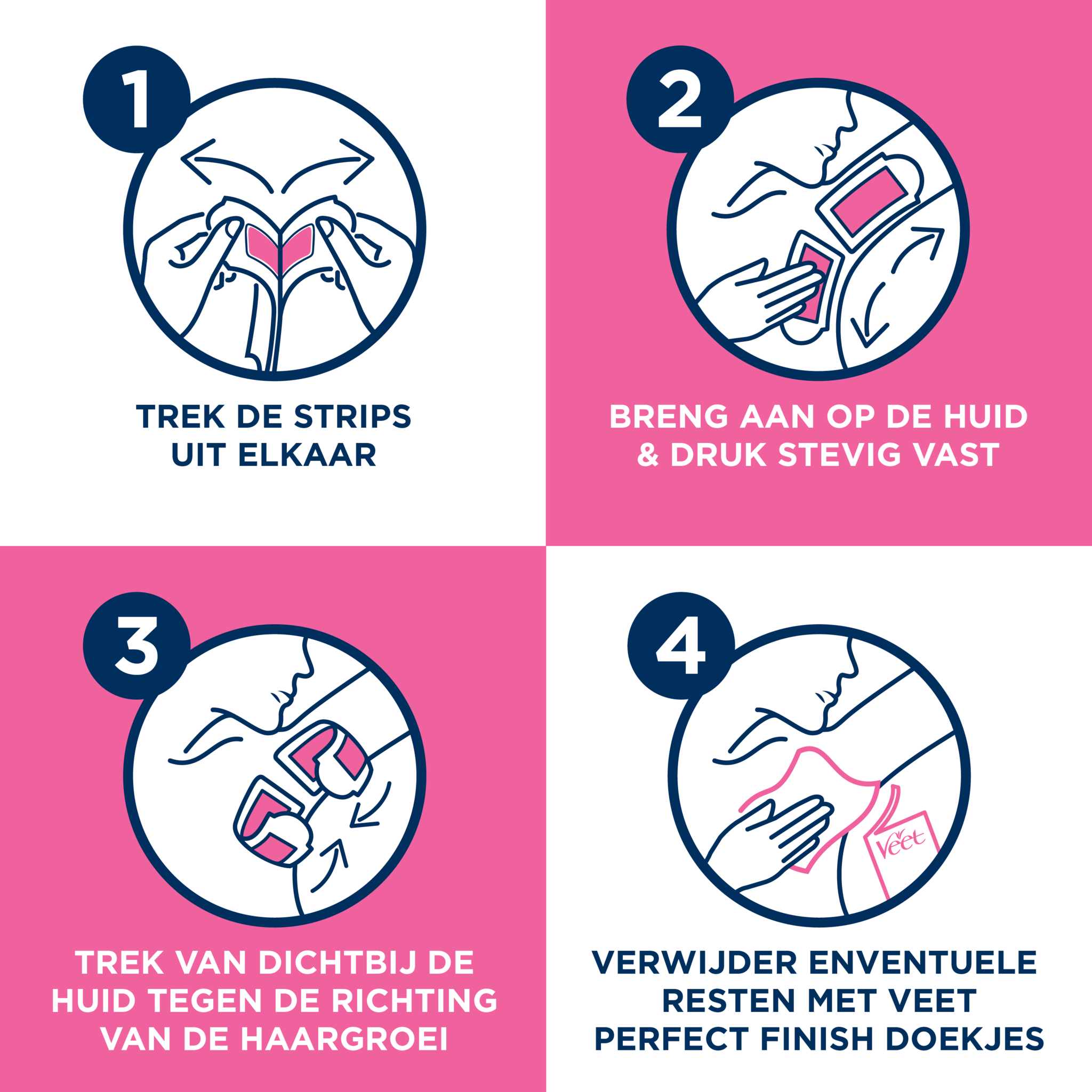 1

TREK DE STRIPS UIT ELKAAR

2

BRENG AAN OP DE HUID & DRUK STEVIG VAST

3

TREK VAN DICHTBIJ DE HUID TEGEN DE RICHTING VAN DE HAARGROEI

4

Veet

VERWIJDER ENVENTUELE RESTEN MET VEET PERFECT FINISH DOEKJES