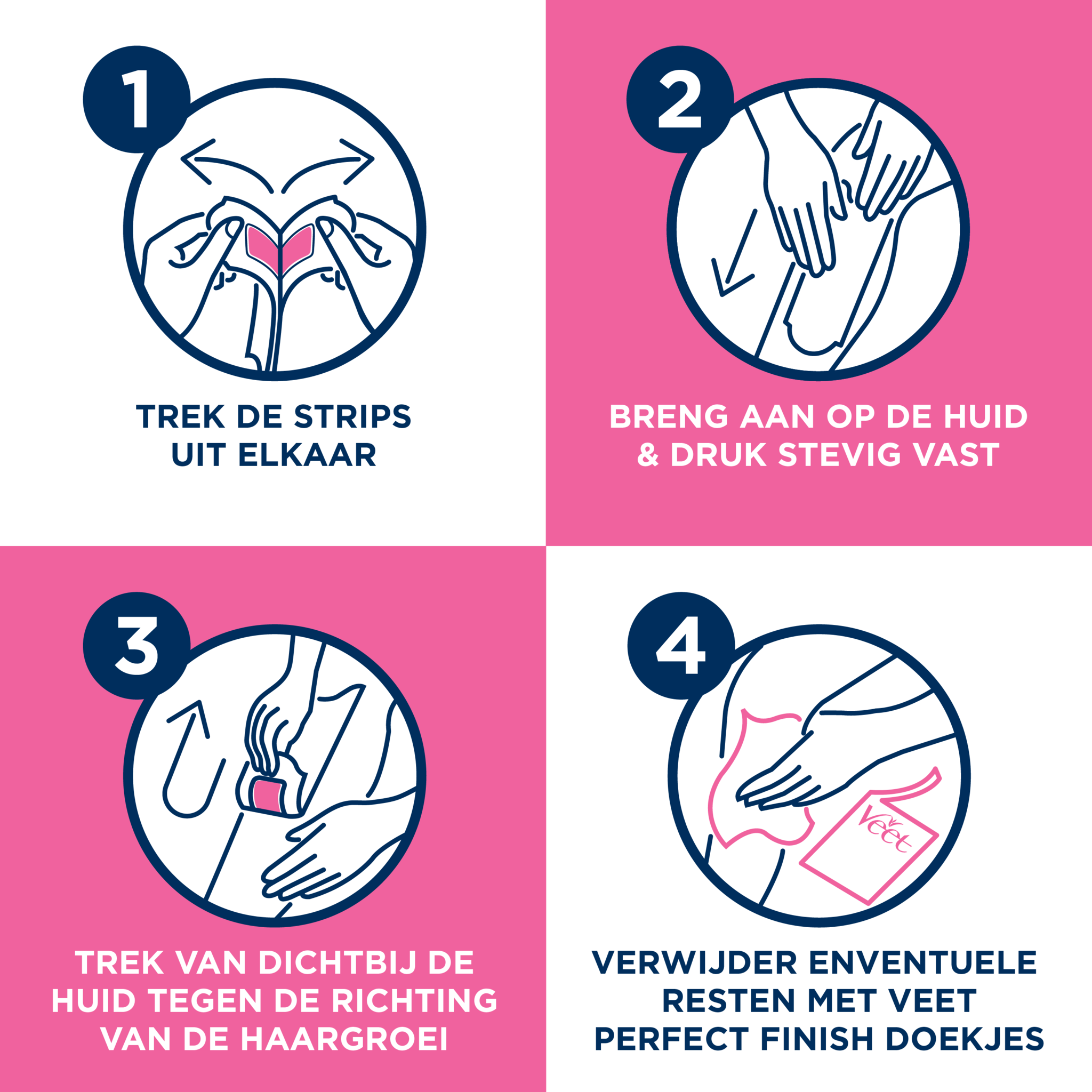 1

TREK DE STRIPS UIT ELKAAR

2

BRENG AAN OP DE HUID & DRUK STEVIG VAST

3

TREK VAN DICHTBIJ DE HUID TEGEN DE RICHTING VAN DE HAARGROEI

4

Veet

VERWIJDER ENVENTUELE RESTEN MET VEET PERFECT FINISH DOEKJES