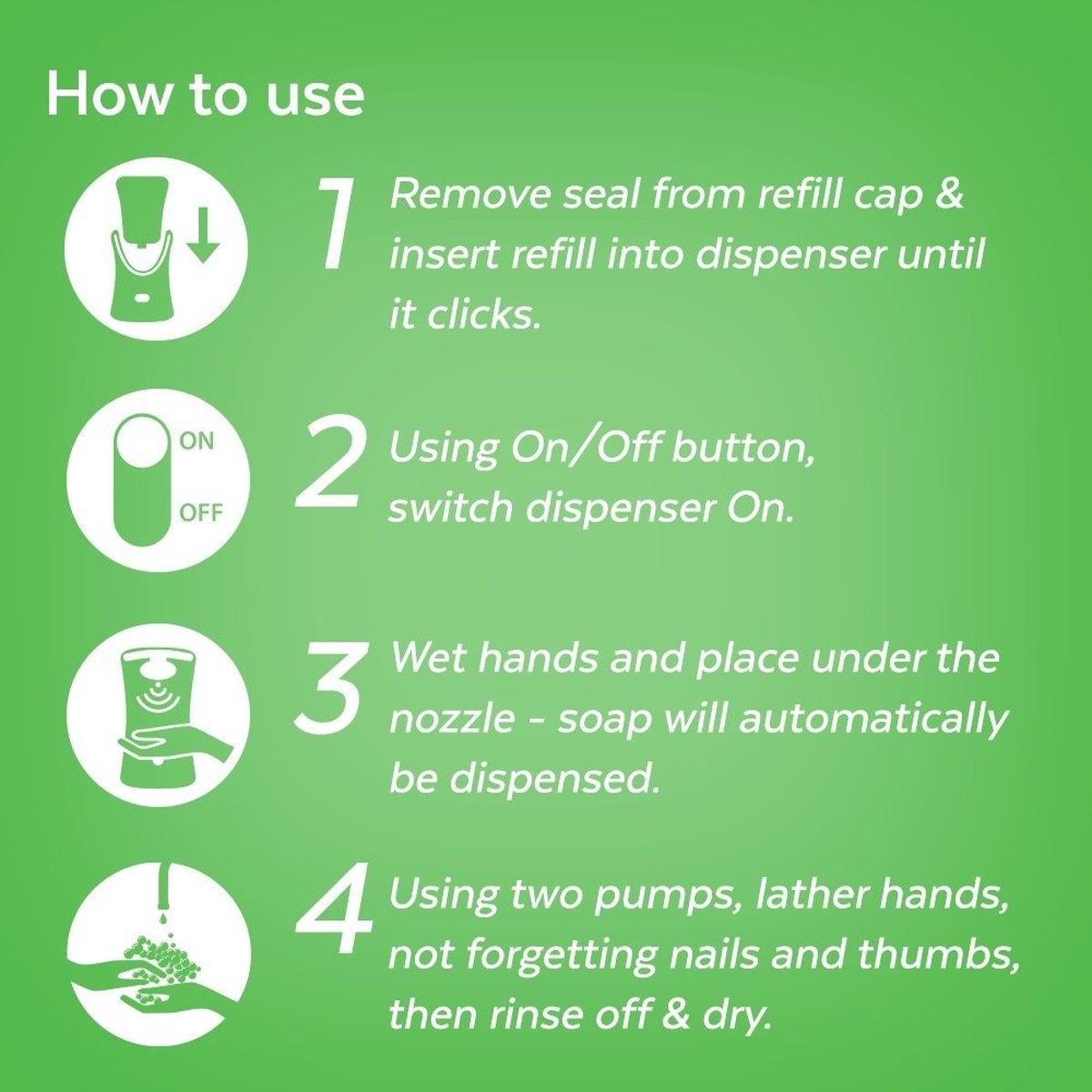 How to use

1 Remove seal from refill cap & insert refill into dispenser until it clicks.

ON
OFF

2 Using On/Off button, switch dispenser On.

3 Wet hands and place under the nozzle - soap will automatically be dispensed.

4 Using two pumps, lather hands, not forgetting nails and thumbs, then rinse off & dry.