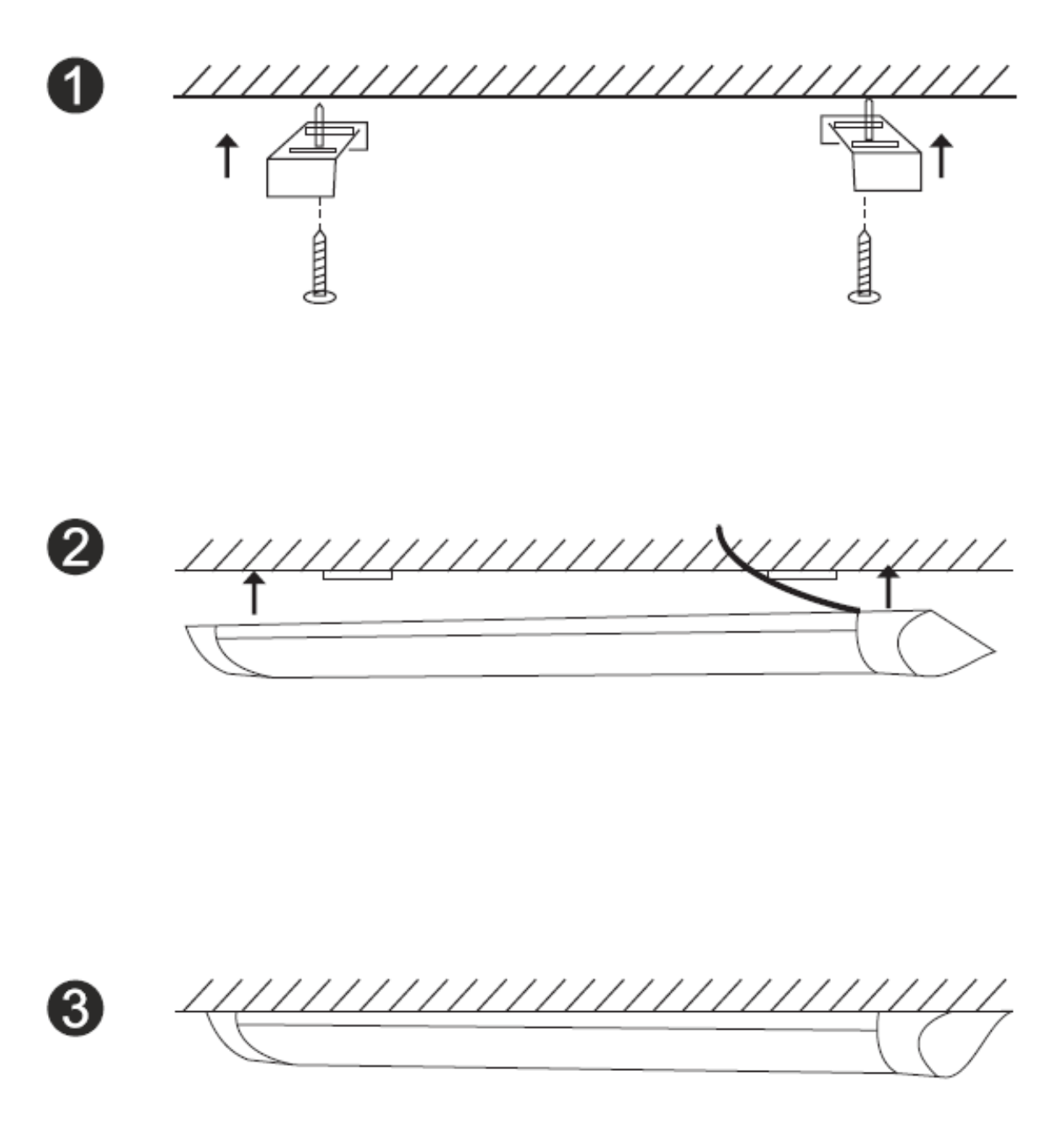 1

2

3